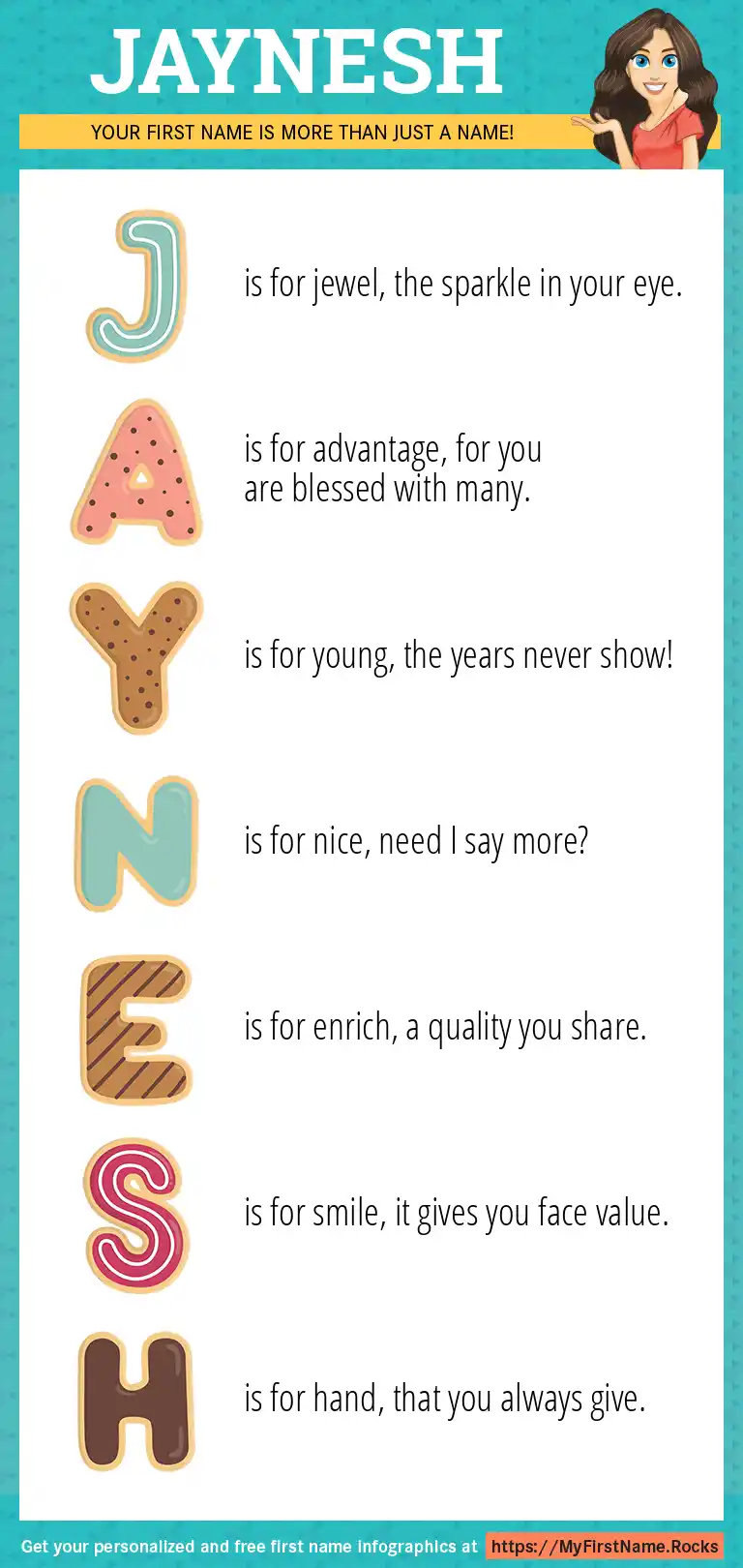 JAYNESH

YOUR FIRST NAME IS MORE THAN JUST A NAME!

J is for jewel, the sparkle in your eye.

A is for advantage, for you are blessed with many.

Y is for young, the years never show!

N is for nice, need I say more?

E is for enrich, a quality you share.

S is for smile, it gives you face value.

H is for hand, that you always give.

Get your personalized and free first name infographics at https://MyFirstName.Rocks