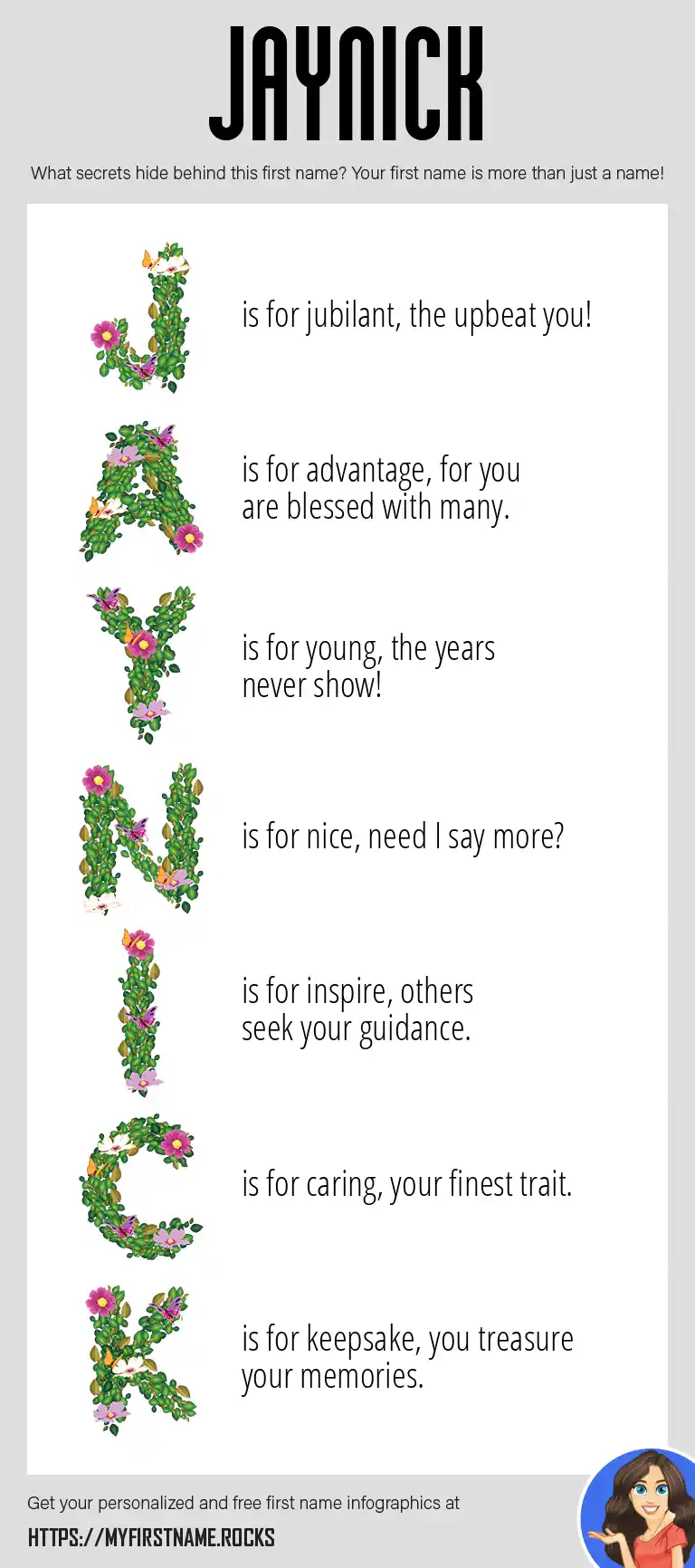 JAYNICK

What secrets hide behind this first name? Your first name is more than just a name!

J is for jubilant, the upbeat you!

A is for advantage, for you are blessed with many.

Y is for young, the years never show!

N is for nice, need I say more?

I is for inspire, others seek your guidance.

C is for caring, your finest trait.

K is for keepsake, you treasure your memories.

Get your personalized and free first name infographics at

HTTPS://MYFIRSTNAME.ROCKS