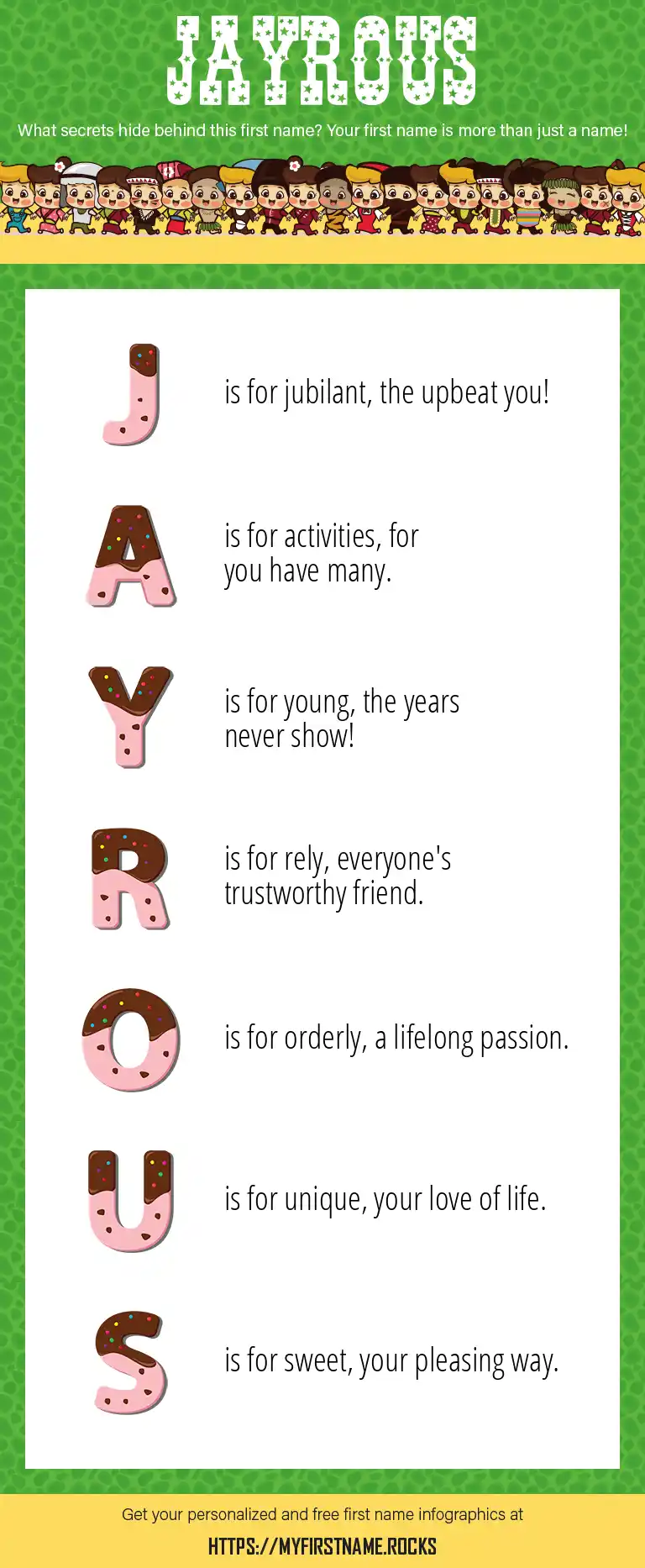 JAYROUS

What secrets hide behind this first name? Your first name is more than just a name!

J is for jubilant, the upbeat you!

A is for activities, for you have many.

Y is for young, the years never show!

R is for rely, everyone's trustworthy friend.

O is for orderly, a lifelong passion.

U is for unique, your love of life.

S is for sweet, your pleasing way.

Get your personalized and free first name infographics at

HTTPS://MYFIRSTNAME.ROCKS