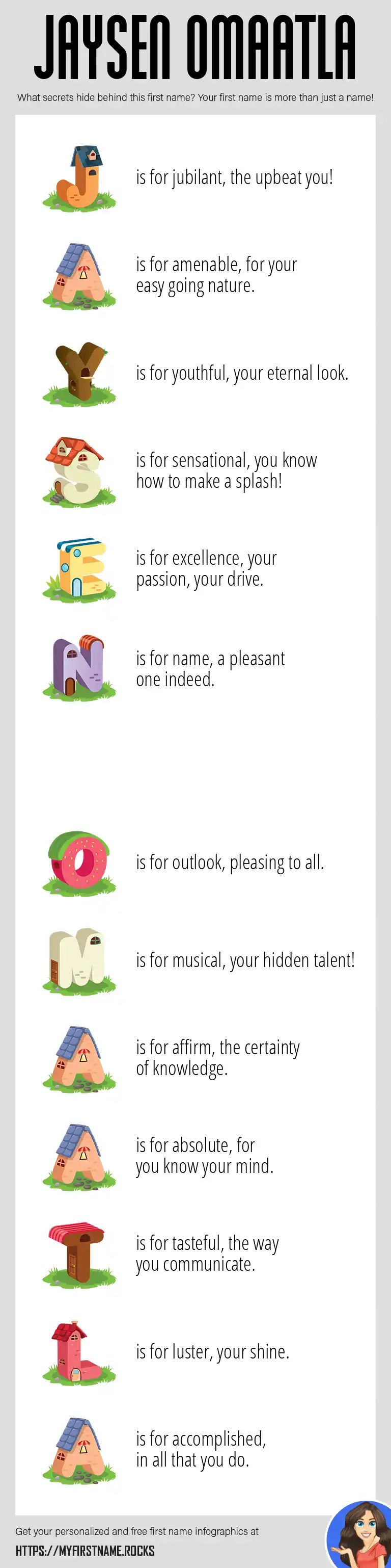 JAYSEN OMAATLA

What secrets hide behind this first name? Your first name is more than just a name!

J is for jubilant, the upbeat you!

A is for amenable, for your easy going nature.

Y is for youthful, your eternal look.

S is for sensational, you know how to make a splash!

E is for excellence, your passion, your drive.

N is for name, a pleasant one indeed.

O is for outlook, pleasing to all.

M is for musical, your hidden talent!

A is for affirm, the certainty of knowledge.

A is for absolute, for you know your mind.

T is for tasteful, the way you communicate.

L is for luster, your shine.

A is for accomplished, in all that you do.

Get your personalized and free first name infographics at

HTTPS://MYFIRSTNAME.ROCKS