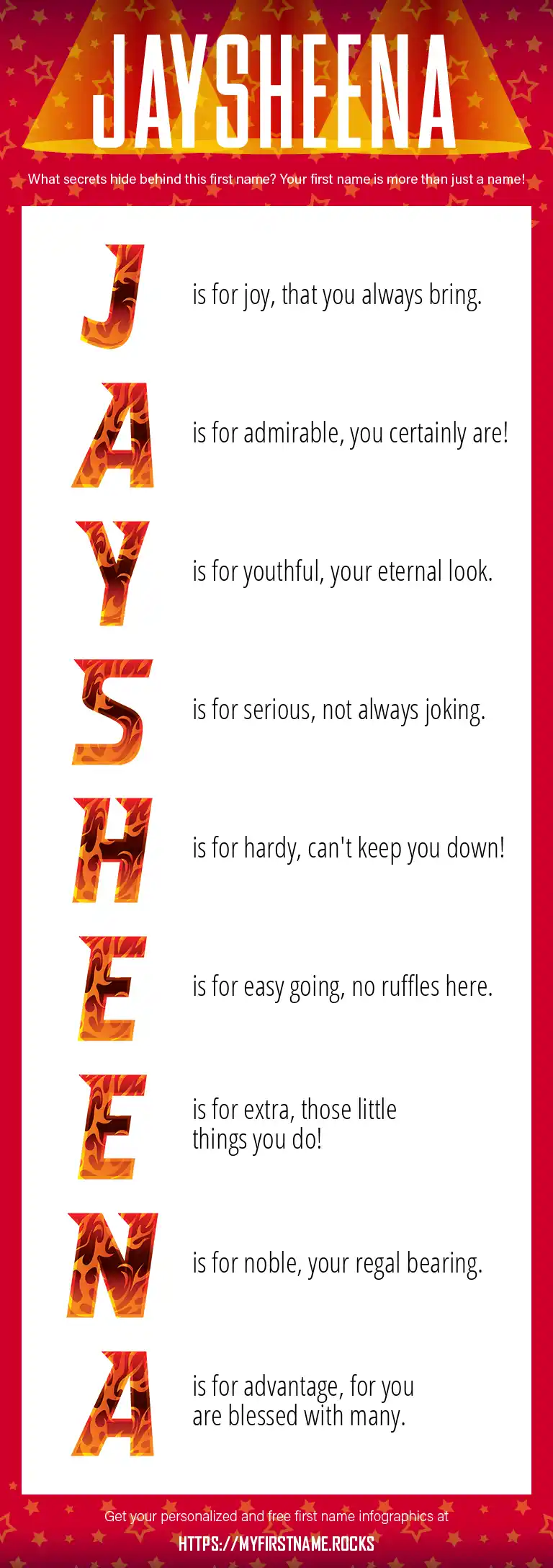 JAYSHEENA

What secrets hide behind this first name? Your first name is more than just a name!

J is for joy, that you always bring.

A is for admirable, you certainly are!

Y is for youthful, your eternal look.

S is for serious, not always joking.

H is for hardy, can't keep you down!

E is for easy going, no ruffles here.

E is for extra, those little things you do!

N is for noble, your regal bearing.

A is for advantage, for you are blessed with many.

Get your personalized and free first name infographics at

HTTPS://MYFIRSTNAME.ROCKS