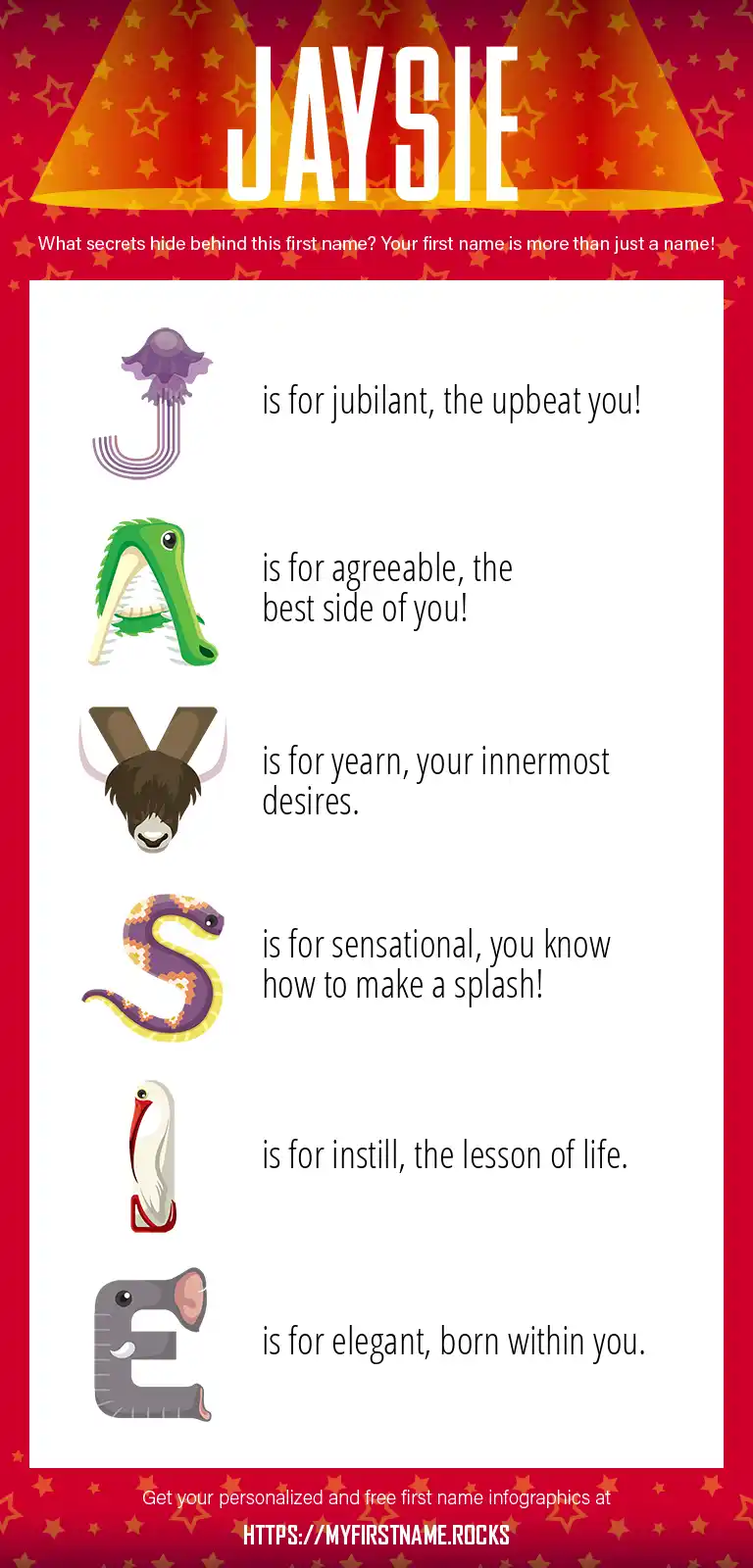 JAYSIE

What secrets hide behind this first name? Your first name is more than just a name!

J is for jubilant, the upbeat you!

A is for agreeable, the best side of you!

Y is for yearn, your innermost desires.

S is for sensational, you know how to make a splash!

I is for instill, the lesson of life.

E is for elegant, born within you.

Get your personalized and free first name infographics at

HTTPS://MYFIRSTNAME.ROCKS