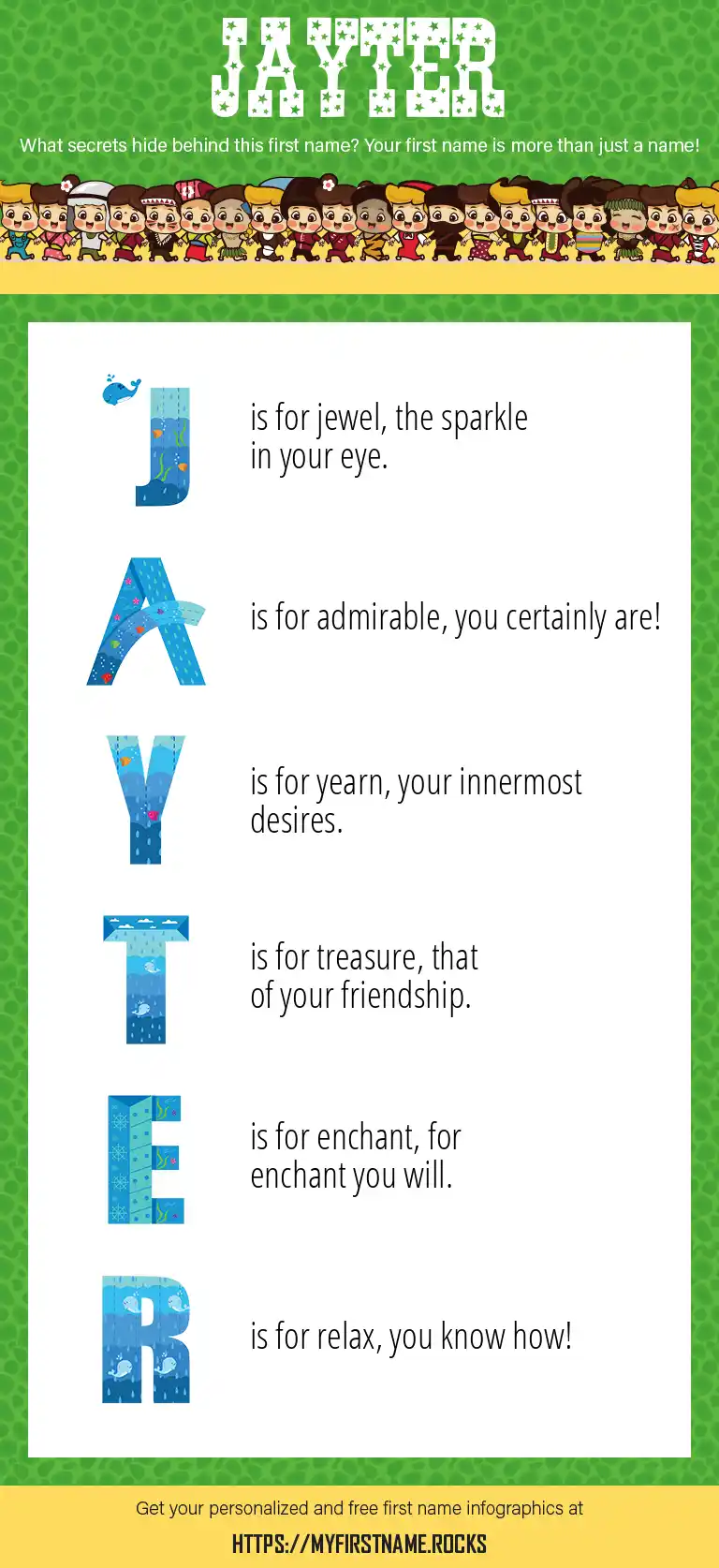 JAYTER

What secrets hide behind this first name? Your first name is more than just a name!

J is for jewel, the sparkle in your eye.

A is for admirable, you certainly are!

Y is for yearn, your innermost desires.

T is for treasure, that of your friendship.

E is for enchant, for enchant you will.

R is for relax, you know how!

Get your personalized and free first name infographics at

HTTPS://MYFIRSTNAME.ROCKS