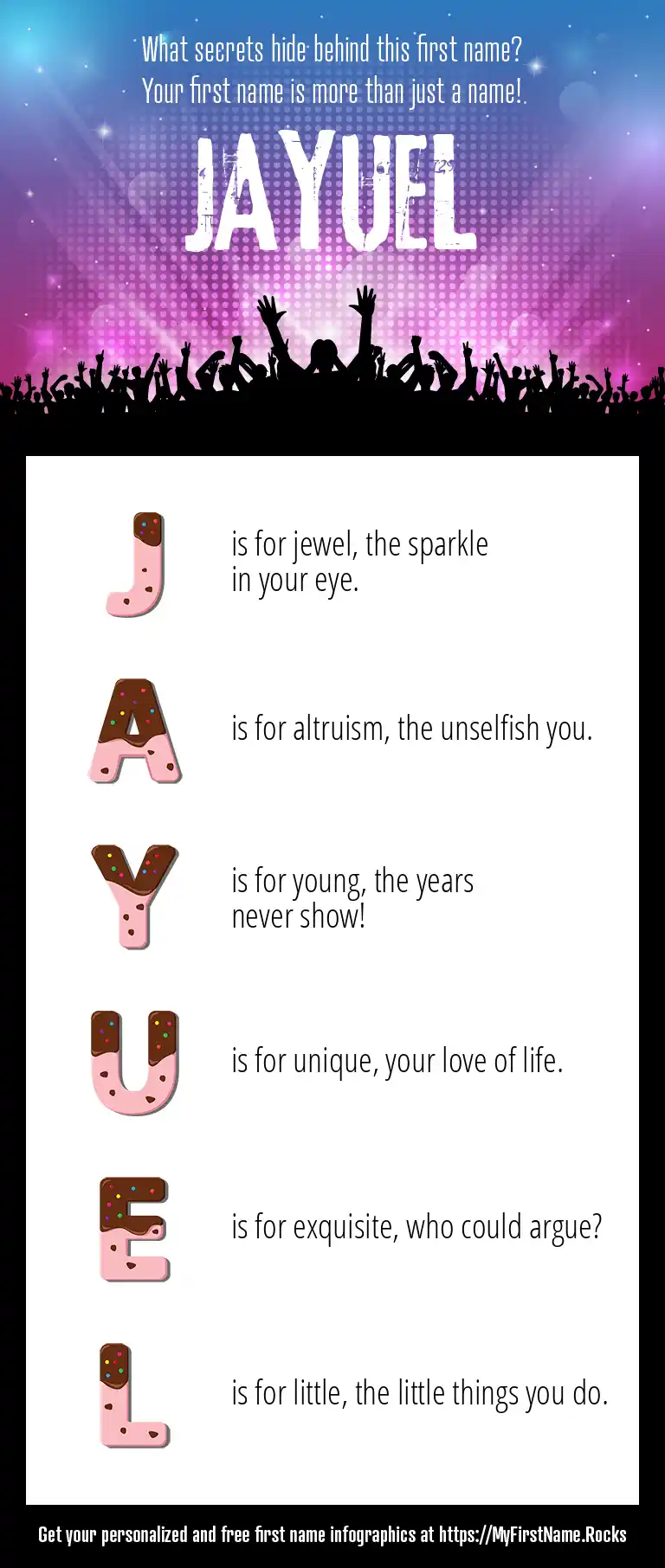 What secrets hide behind this first name?
Your first name is more than just a name!

JAYUEL

J is for jewel, the sparkle in your eye.

A is for altruism, the unselfish you.

Y is for young, the years never show!

U is for unique, your love of life.

E is for exquisite, who could argue?

L is for little, the little things you do.

Get your personalized and free first name infographics at https://MyFirstName.Rocks