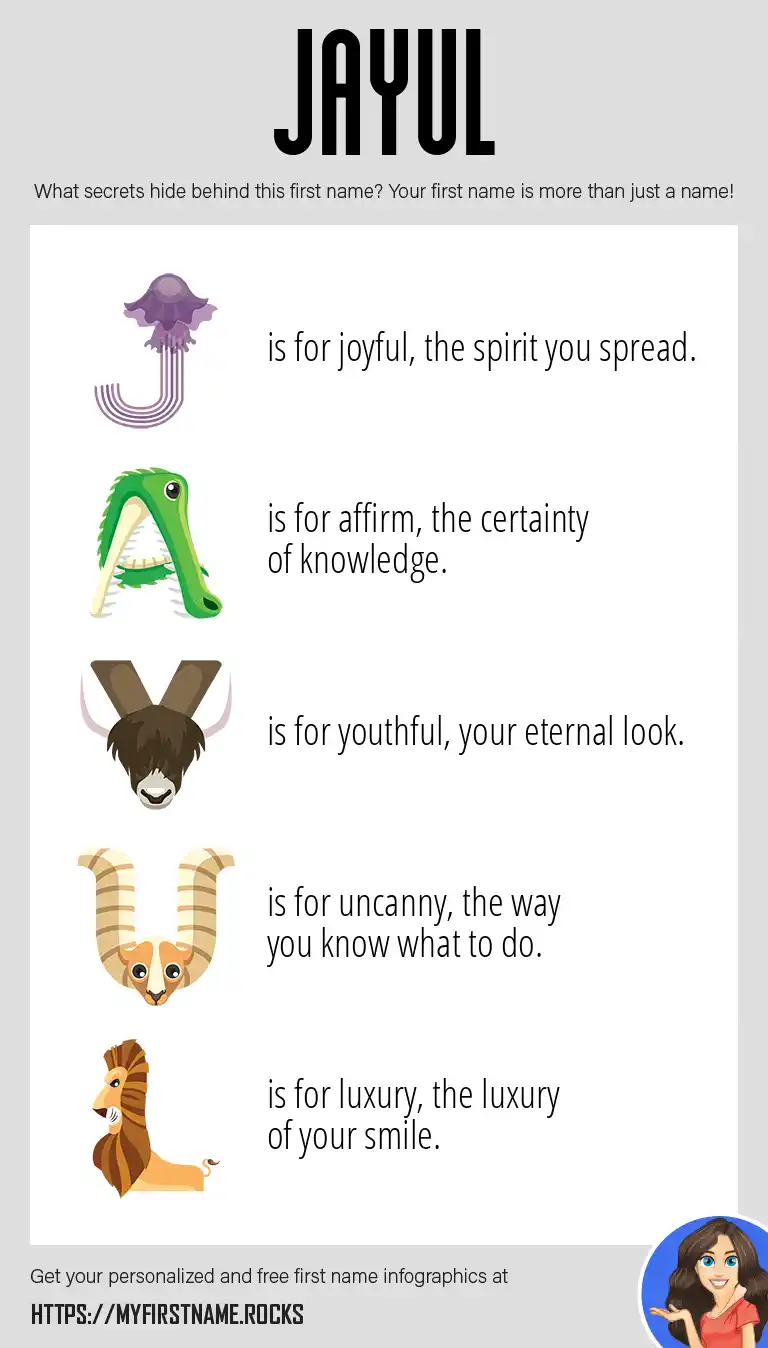 JAYUL

What secrets hide behind this first name? Your first name is more than just a name!

J is for joyful, the spirit you spread.

A is for affirm, the certainty of knowledge.

Y is for youthful, your eternal look.

U is for uncanny, the way you know what to do.

L is for luxury, the luxury of your smile.

Get your personalized and free first name infographics at

HTTPS://MYFIRSTNAME.ROCKS