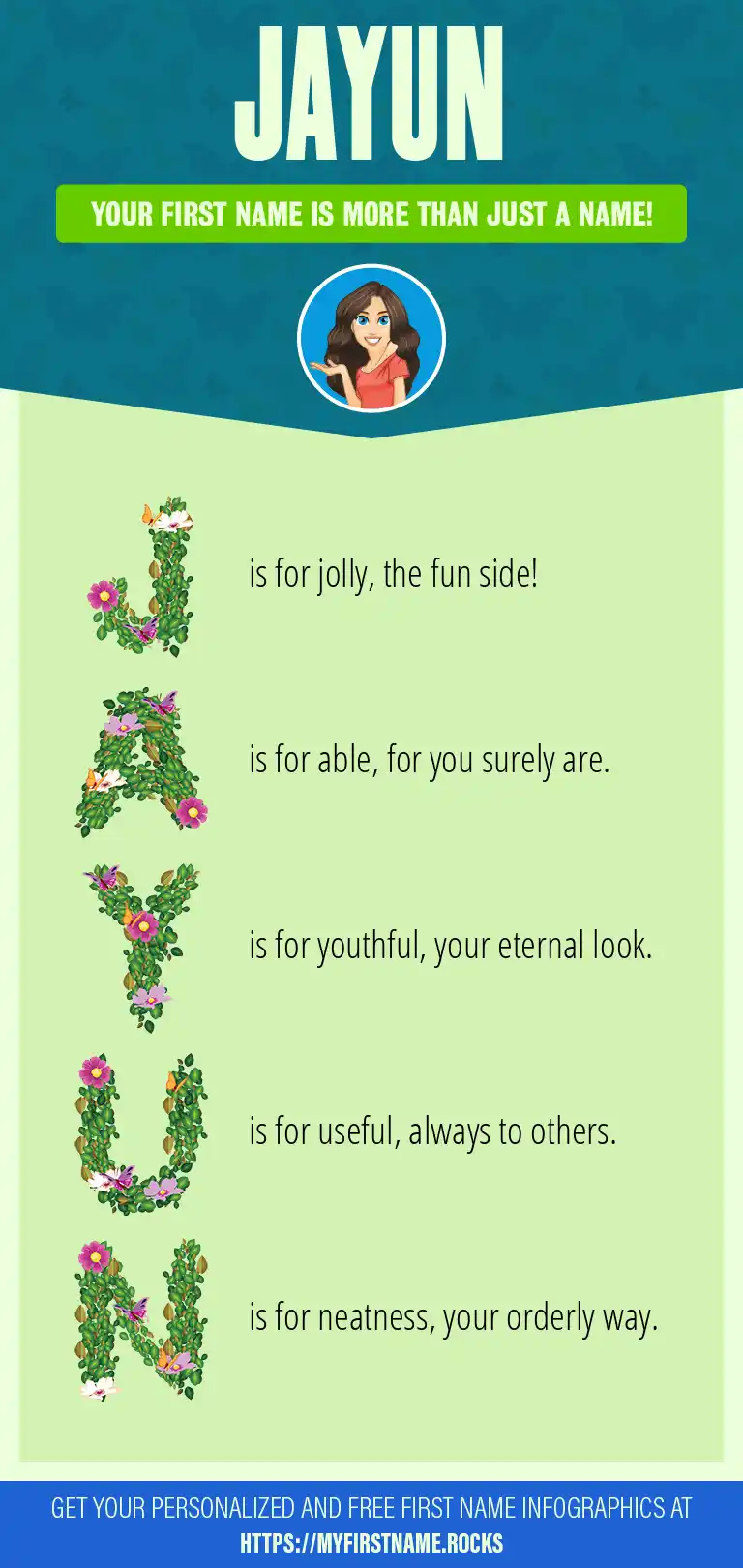 JAYUN

YOUR FIRST NAME IS MORE THAN JUST A NAME!

J is for jolly, the fun side!

A is for able, for you surely are.

Y is for youthful, your eternal look.

U is for useful, always to others.

N is for neatness, your orderly way.

GET YOUR PERSONALIZED AND FREE FIRST NAME INFOGRAPHICS AT HTTPS://MYFIRSTNAME.ROCKS