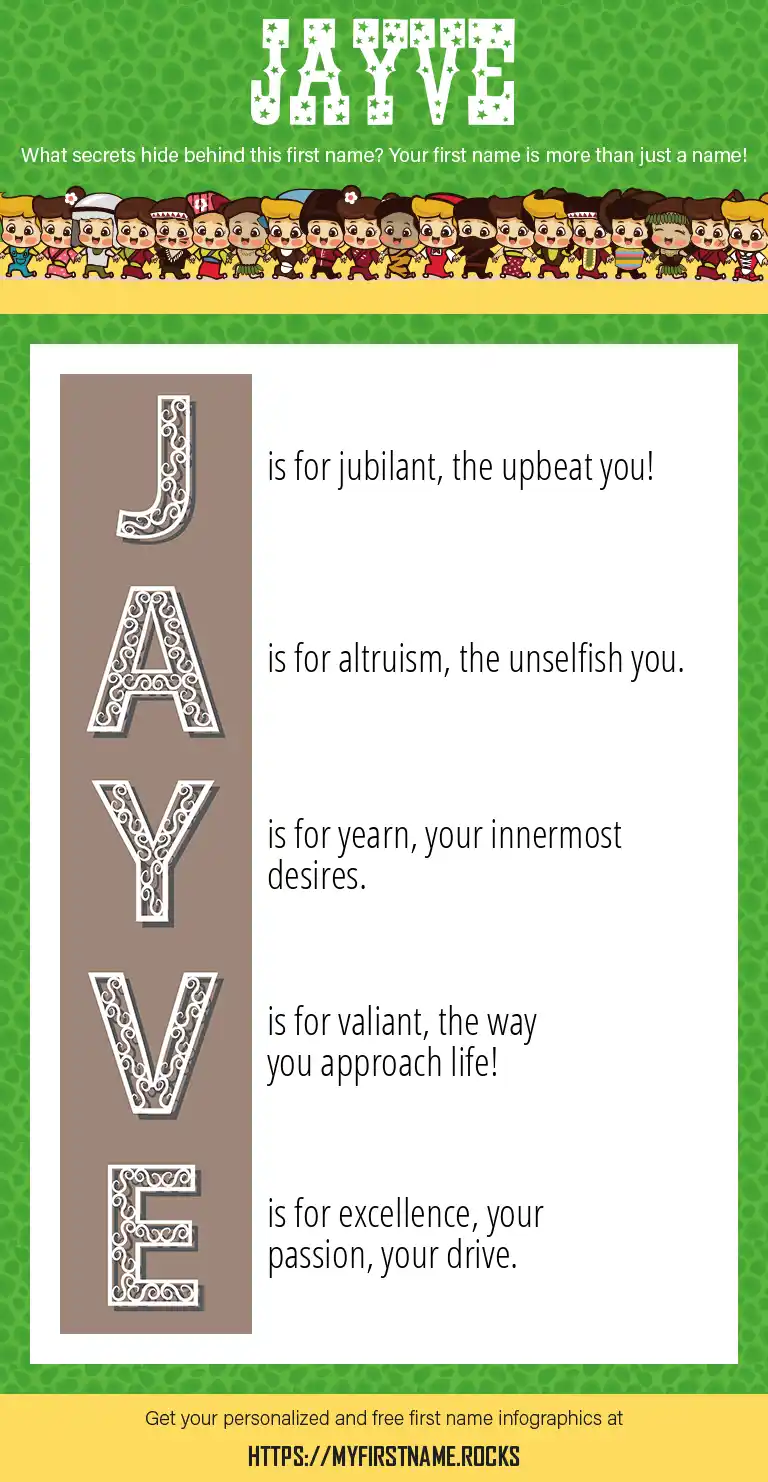 JAYVE

What secrets hide behind this first name? Your first name is more than just a name!

J is for jubilant, the upbeat you!

A is for altruism, the unselfish you.

Y is for yearn, your innermost desires.

V is for valiant, the way you approach life!

E is for excellence, your passion, your drive.

Get your personalized and free first name infographics at

HTTPS://MYFIRSTNAME.ROCKS