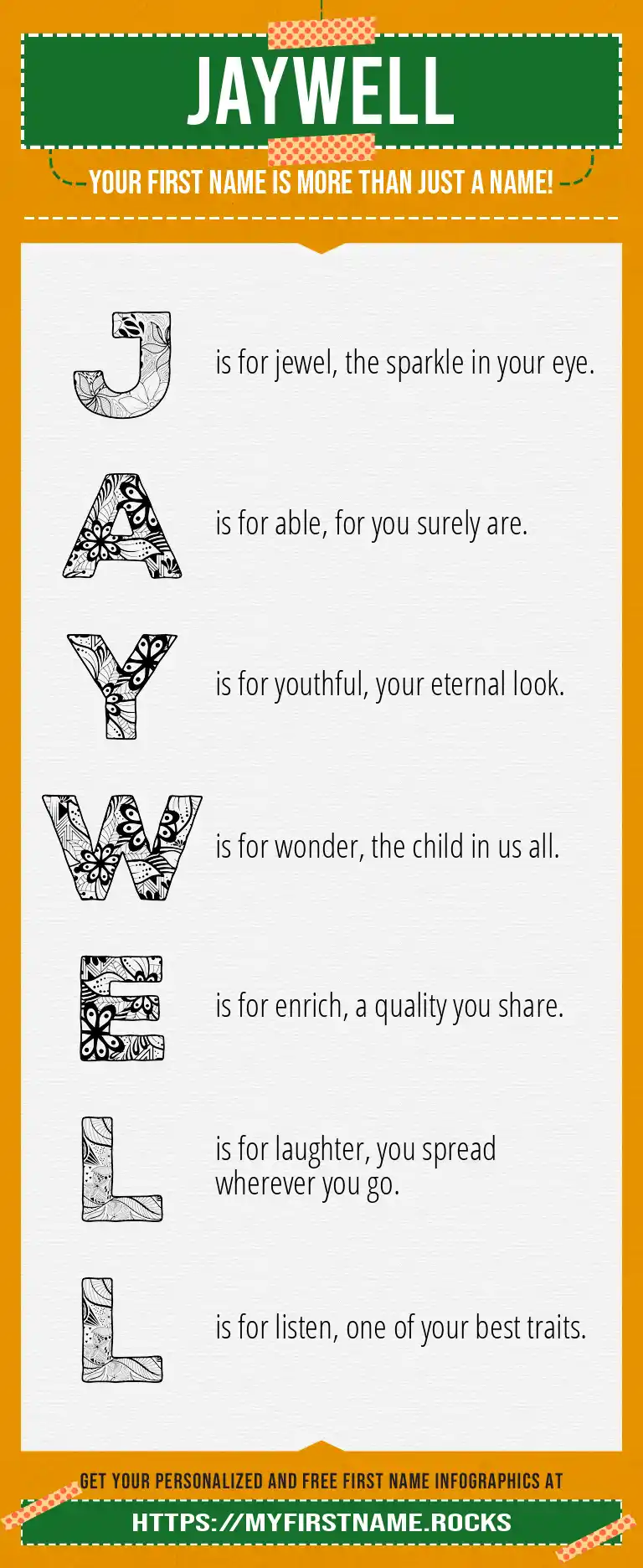 JAYWELL

YOUR FIRST NAME IS MORE THAN JUST A NAME!

J is for jewel, the sparkle in your eye.

A is for able, for you surely are.

Y is for youthful, your eternal look.

W is for wonder, the child in us all.

E is for enrich, a quality you share.

L is for laughter, you spread wherever you go.

L is for listen, one of your best traits.

GET YOUR PERSONALIZED AND FREE FIRST NAME INFOGRAPHICS AT

HTTPS://MYFIRSTNAME.ROCKS