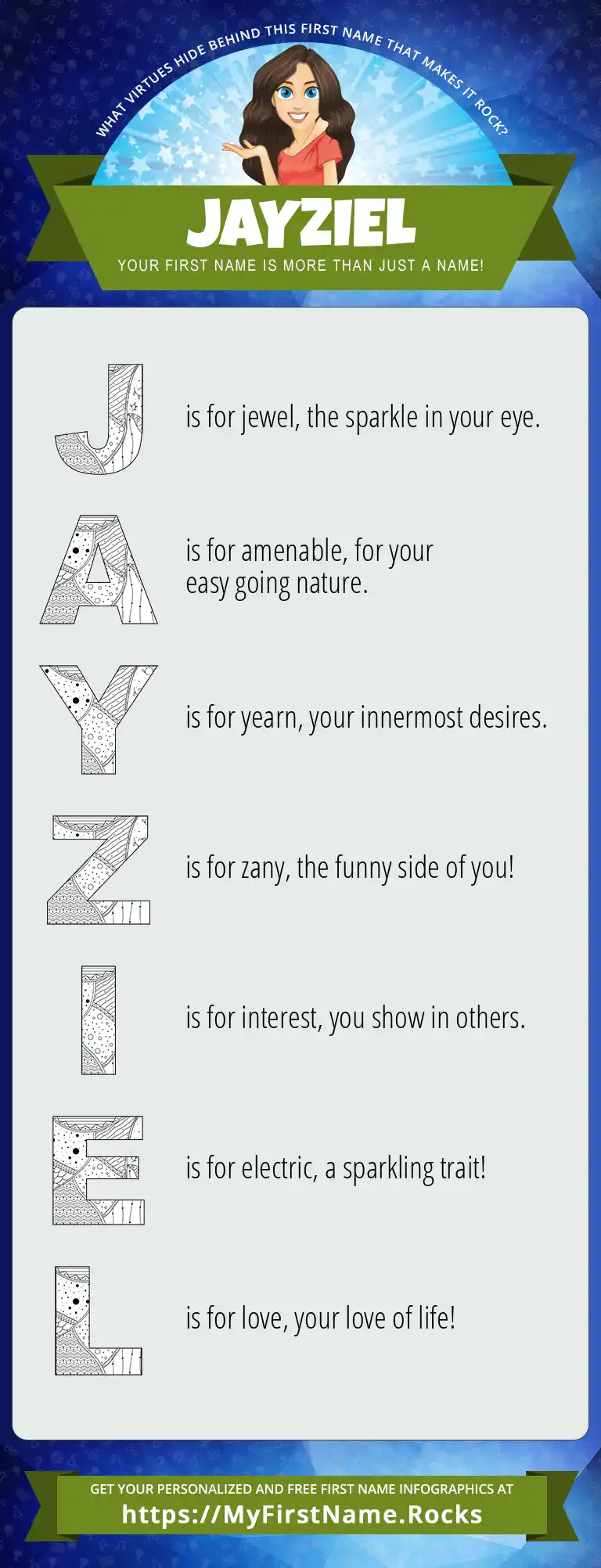 WHAT VIRTUES HIDE BEHIND THIS FIRST NAME THAT MAKES IT ROCK?

JAYZIEL

YOUR FIRST NAME IS MORE THAN JUST A NAME!

J is for jewel, the sparkle in your eye.

A is for amenable, for your easy going nature.

Y is for yearn, your innermost desires.

Z is for zany, the funny side of you!

I is for interest, you show in others.

E is for electric, a sparkling trait!

L is for love, your love of life!

GET YOUR PERSONALIZED AND FREE FIRST NAME INFOGRAPHICS AT

https://MyFirstName.Rocks