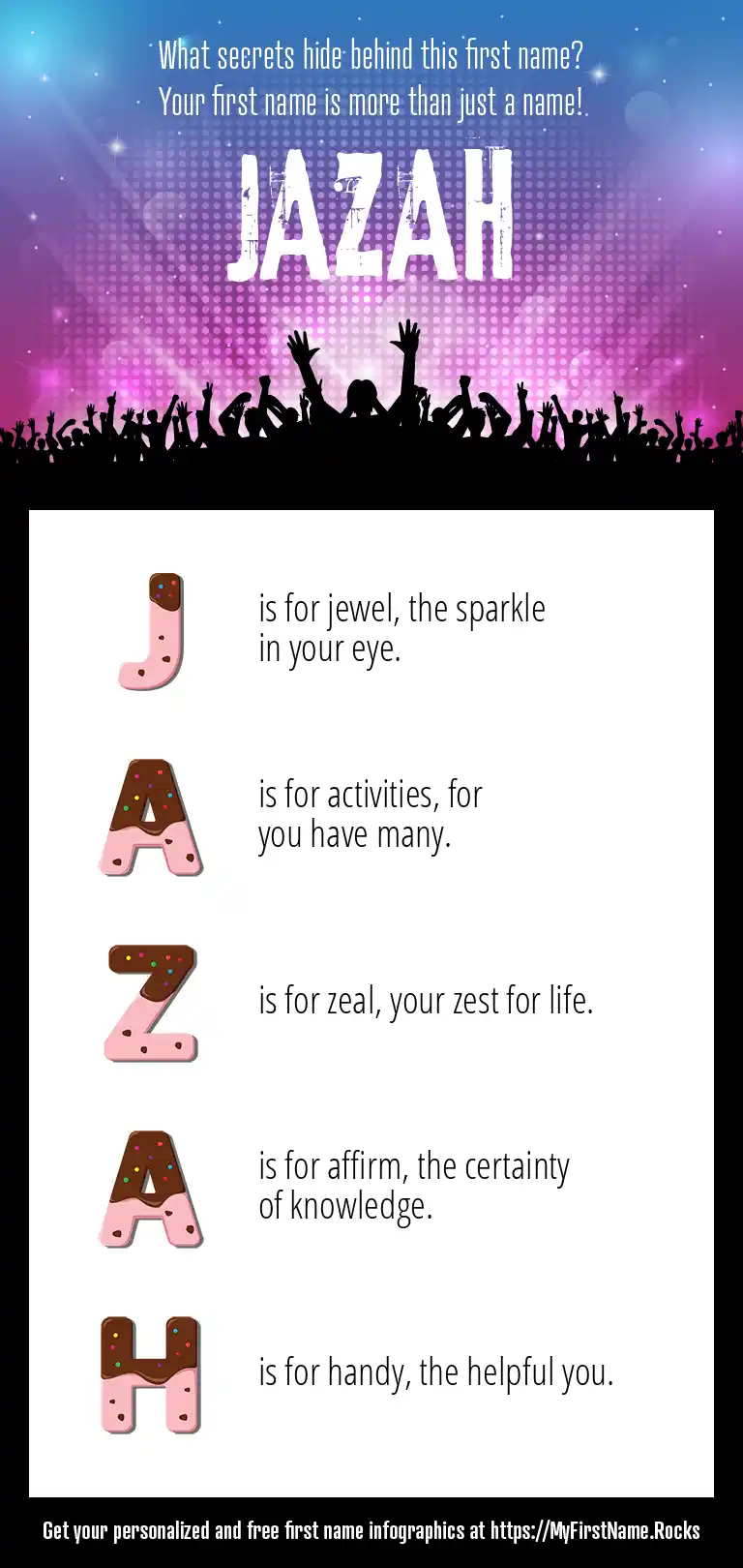 What secrets hide behind this first name?
Your first name is more than just a name!

JAZAH

J is for jewel, the sparkle in your eye.

A is for activities, for you have many.

Z is for zeal, your zest for life.

A is for affirm, the certainty of knowledge.

H is for handy, the helpful you.

Get your personalized and free first name infographics at https://MyFirstName.Rocks