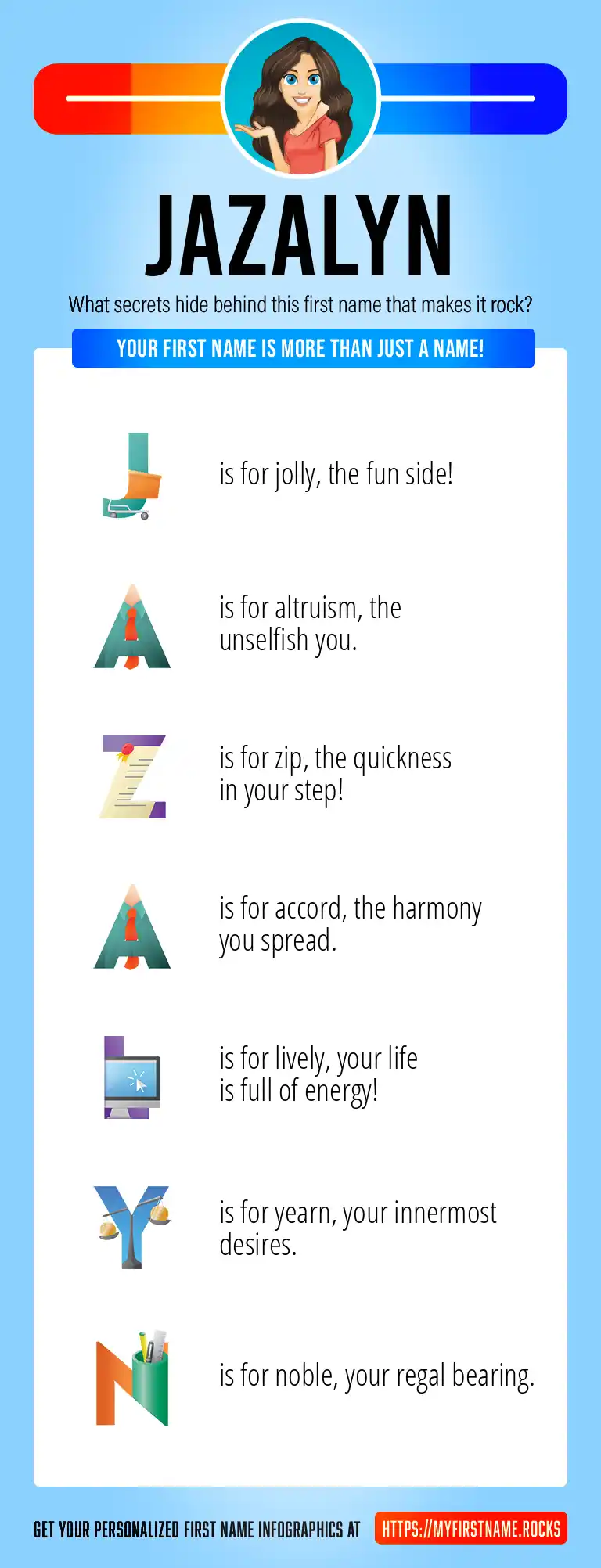 JAZALYN

What secrets hide behind this first name that makes it rock?

YOUR FIRST NAME IS MORE THAN JUST A NAME!

J is for jolly, the fun side!

A is for altruism, the unselfish you.

Z is for zip, the quickness in your step!

A is for accord, the harmony you spread.

L is for lively, your life is full of energy!

Y is for yearn, your innermost desires.

N is for noble, your regal bearing.

GET YOUR PERSONALIZED FIRST NAME INFOGRAPHICS AT HTTPS://MYFIRSTNAME.ROCKS