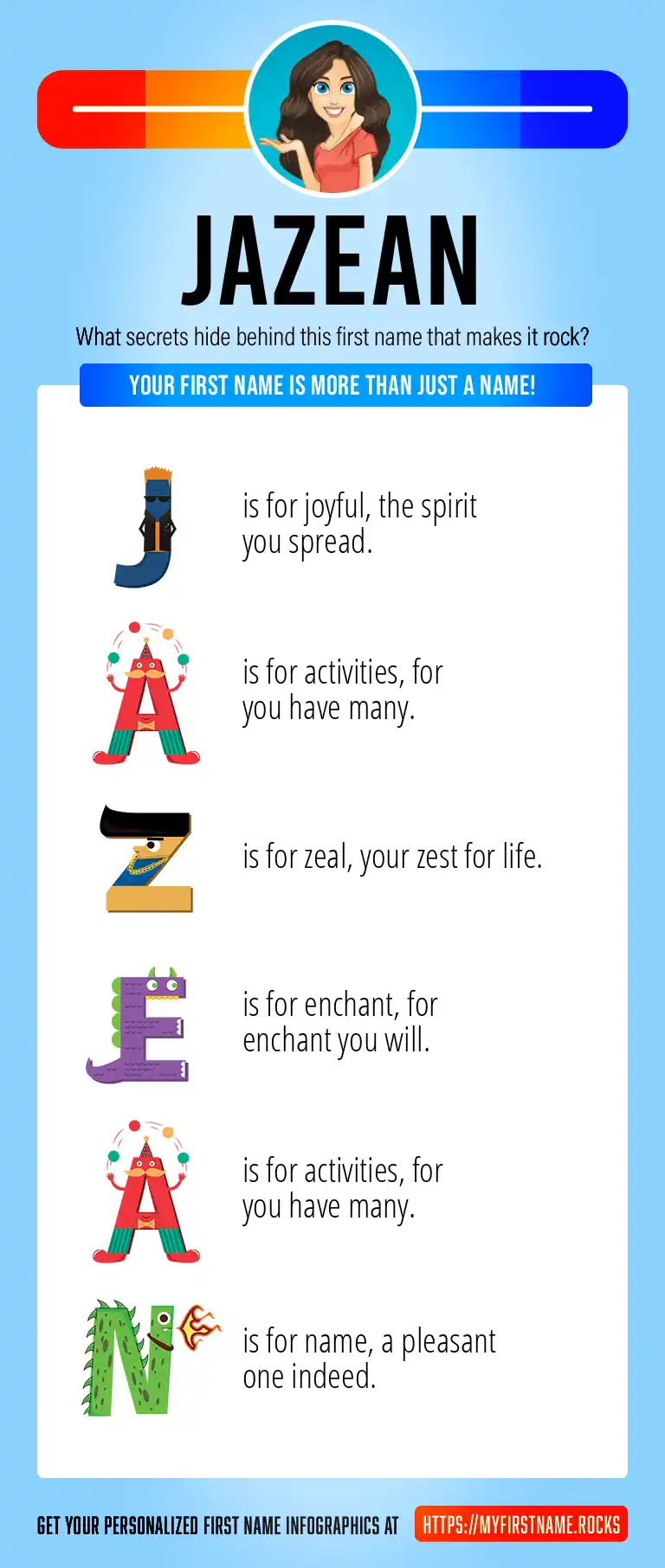 JAZEAN

What secrets hide behind this first name that makes it rock?

YOUR FIRST NAME IS MORE THAN JUST A NAME!

J is for joyful, the spirit you spread.

A is for activities, for you have many.

Z is for zeal, your zest for life.

E is for enchant, for enchant you will.

A is for activities, for you have many.

N is for name, a pleasant one indeed.

GET YOUR PERSONALIZED FIRST NAME INFOGRAPHICS AT HTTPS://MYFIRSTNAME.ROCKS