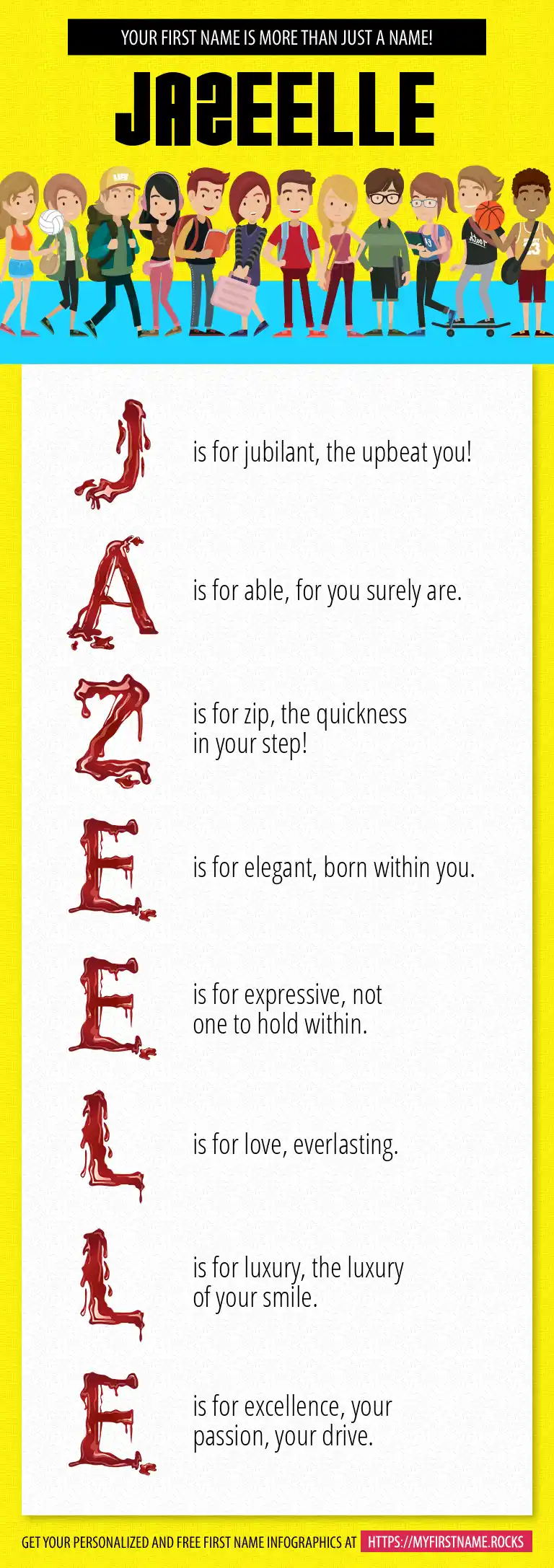 YOUR FIRST NAME IS MORE THAN JUST A NAME!

JAZEELLE

J is for jubilant, the upbeat you!

A is for able, for you surely are.

Z is for zip, the quickness in your step!

E is for elegant, born within you.

E is for expressive, not one to hold within.

L is for love, everlasting.

L is for luxury, the luxury of your smile.

E is for excellence, your passion, your drive.

GET YOUR PERSONALIZED AND FREE FIRST NAME INFOGRAPHICS AT HTTPS://MYFIRSTNAME.ROCKS