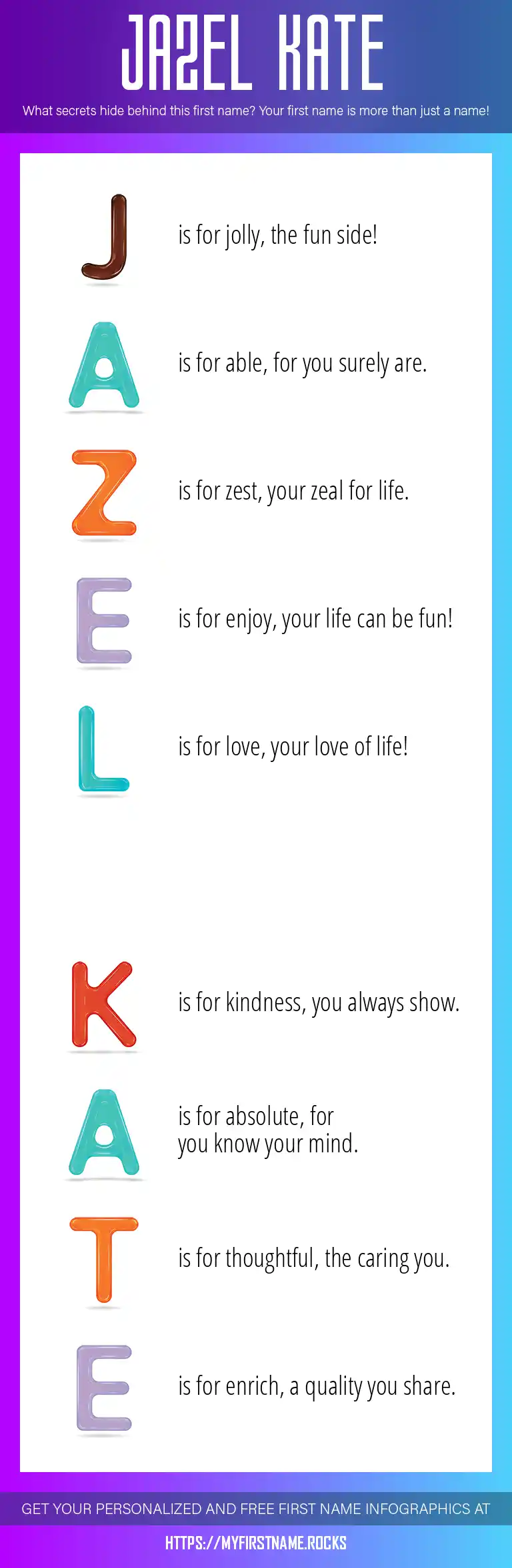 JAZEL KATE

What secrets hide behind this first name? Your first name is more than just a name!

J is for jolly, the fun side!

A is for able, for you surely are.

Z is for zest, your zeal for life.

E is for enjoy, your life can be fun!

L is for love, your love of life!

K is for kindness, you always show.

A is for absolute, for you know your mind.

T is for thoughtful, the caring you.

E is for enrich, a quality you share.

GET YOUR PERSONALIZED AND FREE FIRST NAME INFOGRAPHICS AT

HTTPS://MYFIRSTNAME.ROCKS