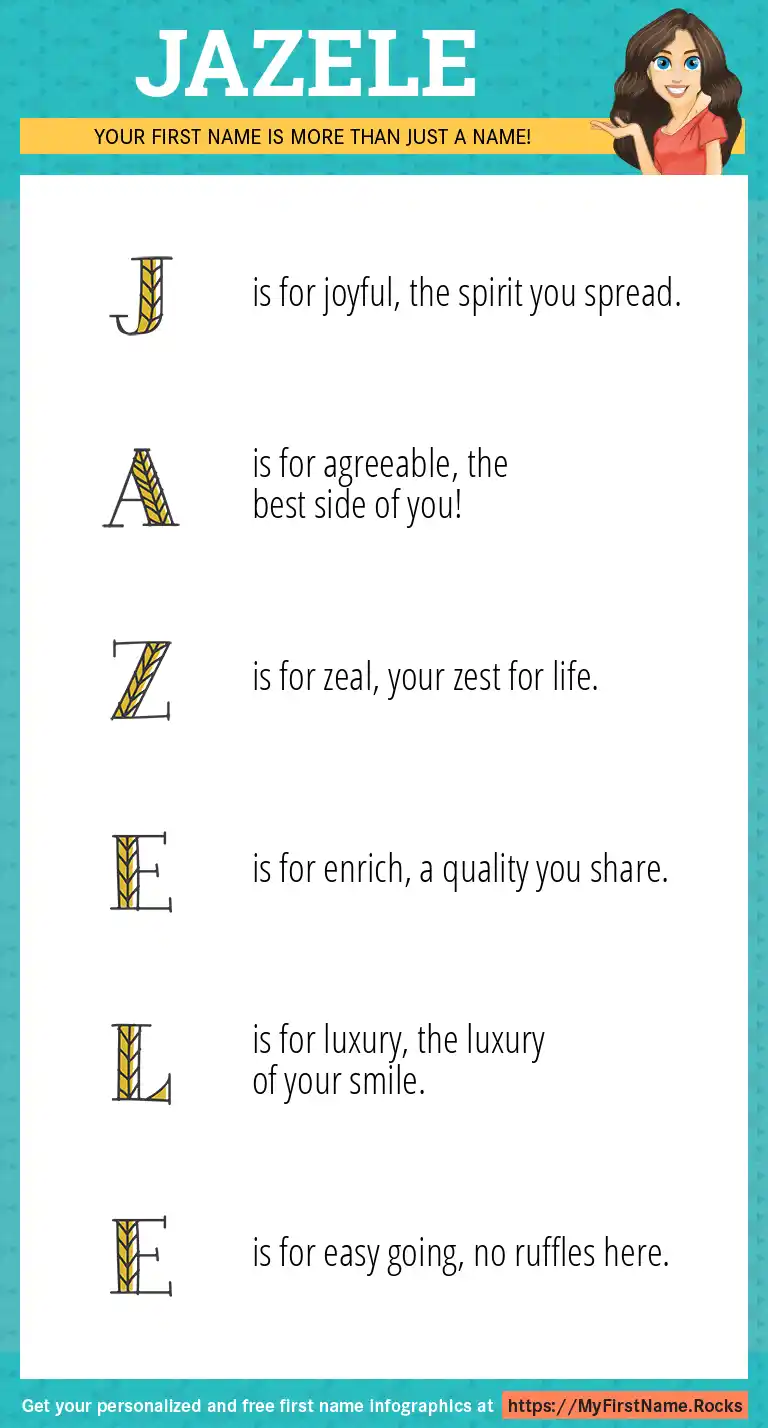 JAZELE

YOUR FIRST NAME IS MORE THAN JUST A NAME!

J is for joyful, the spirit you spread.

A is for agreeable, the best side of you!

Z is for zeal, your zest for life.

E is for enrich, a quality you share.

L is for luxury, the luxury of your smile.

E is for easy going, no ruffles here.

Get your personalized and free first name infographics at https://MyFirstName.Rocks