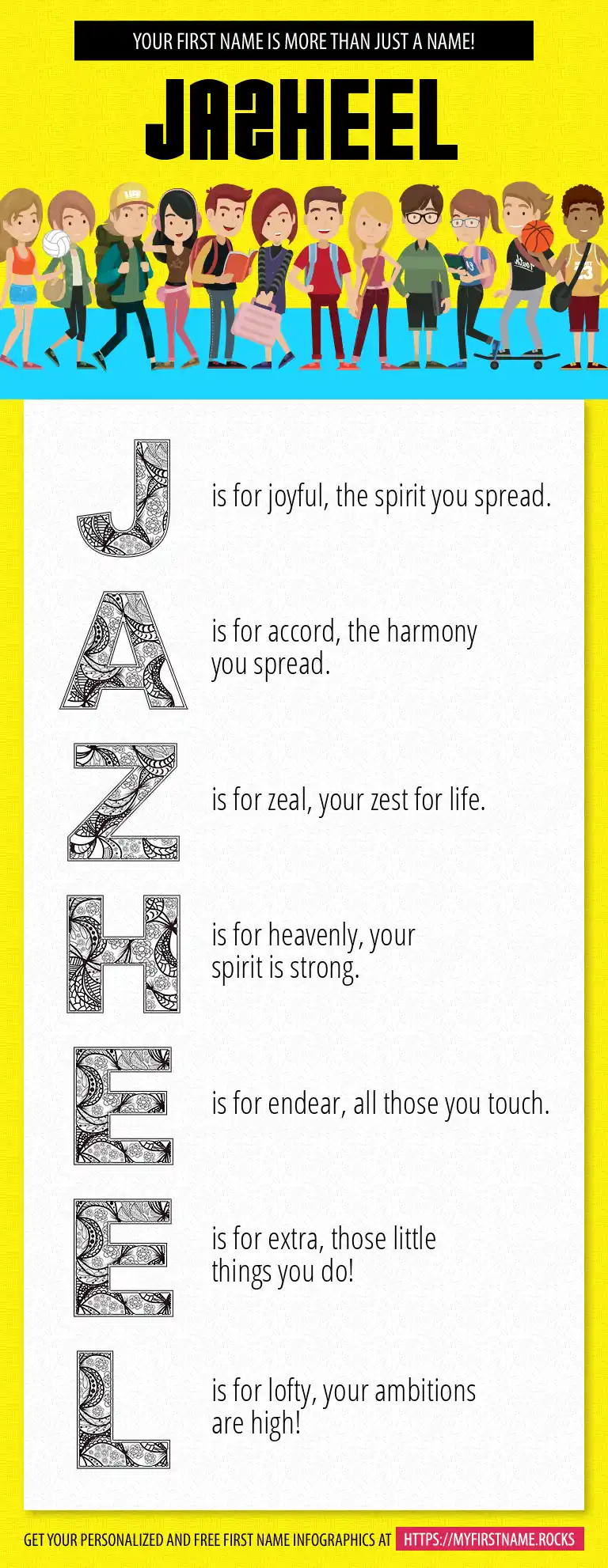 YOUR FIRST NAME IS MORE THAN JUST A NAME!

JAZHEEL

J is for joyful, the spirit you spread.

A is for accord, the harmony you spread.

Z is for zeal, your zest for life.

H is for heavenly, your spirit is strong.

E is for endear, all those you touch.

E is for extra, those little things you do!

L is for lofty, your ambitions are high!

GET YOUR PERSONALIZED AND FREE FIRST NAME INFOGRAPHICS AT HTTPS://MYFIRSTNAME.ROCKS