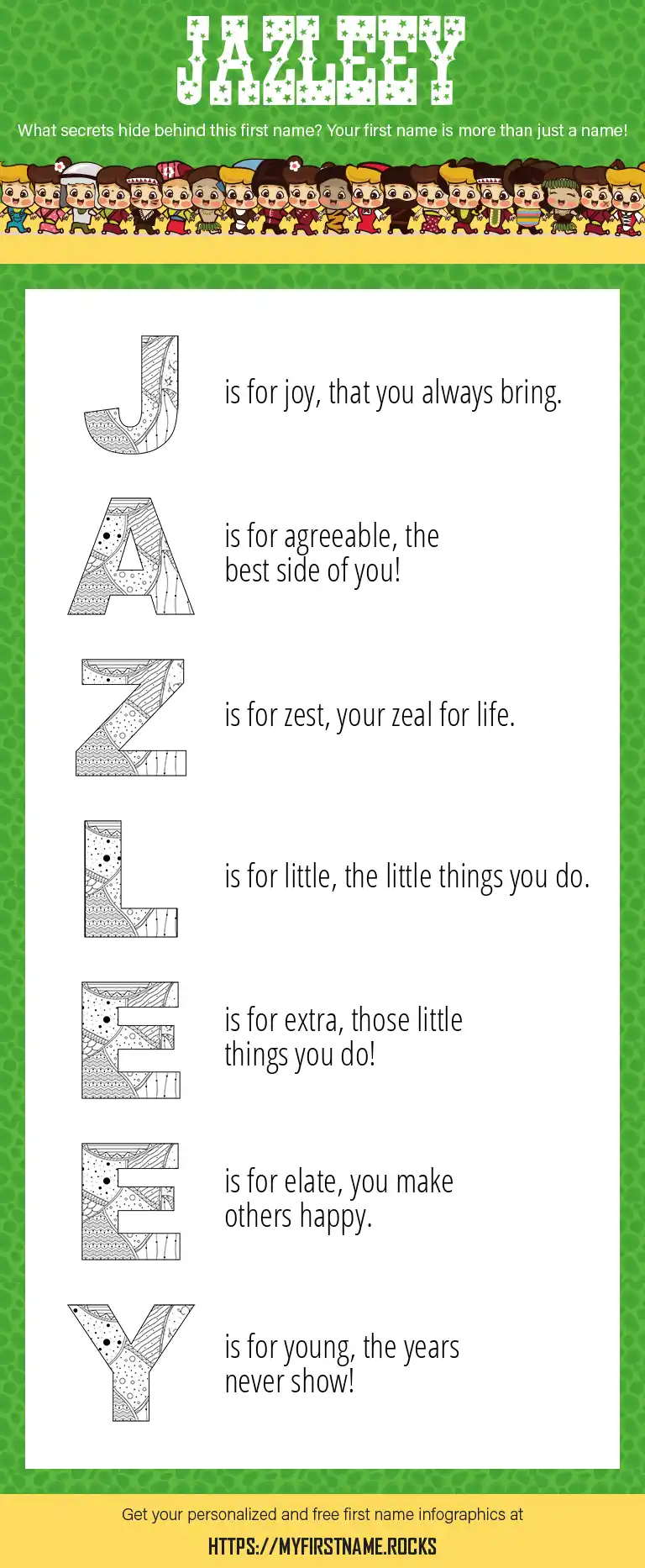 JAZLEEY

What secrets hide behind this first name? Your first name is more than just a name!

J is for joy, that you always bring.

A is for agreeable, the best side of you!

Z is for zest, your zeal for life.

L is for little, the little things you do.

E is for extra, those little things you do!

E is for elate, you make others happy.

Y is for young, the years never show!

Get your personalized and free first name infographics at

HTTPS://MYFIRSTNAME.ROCKS