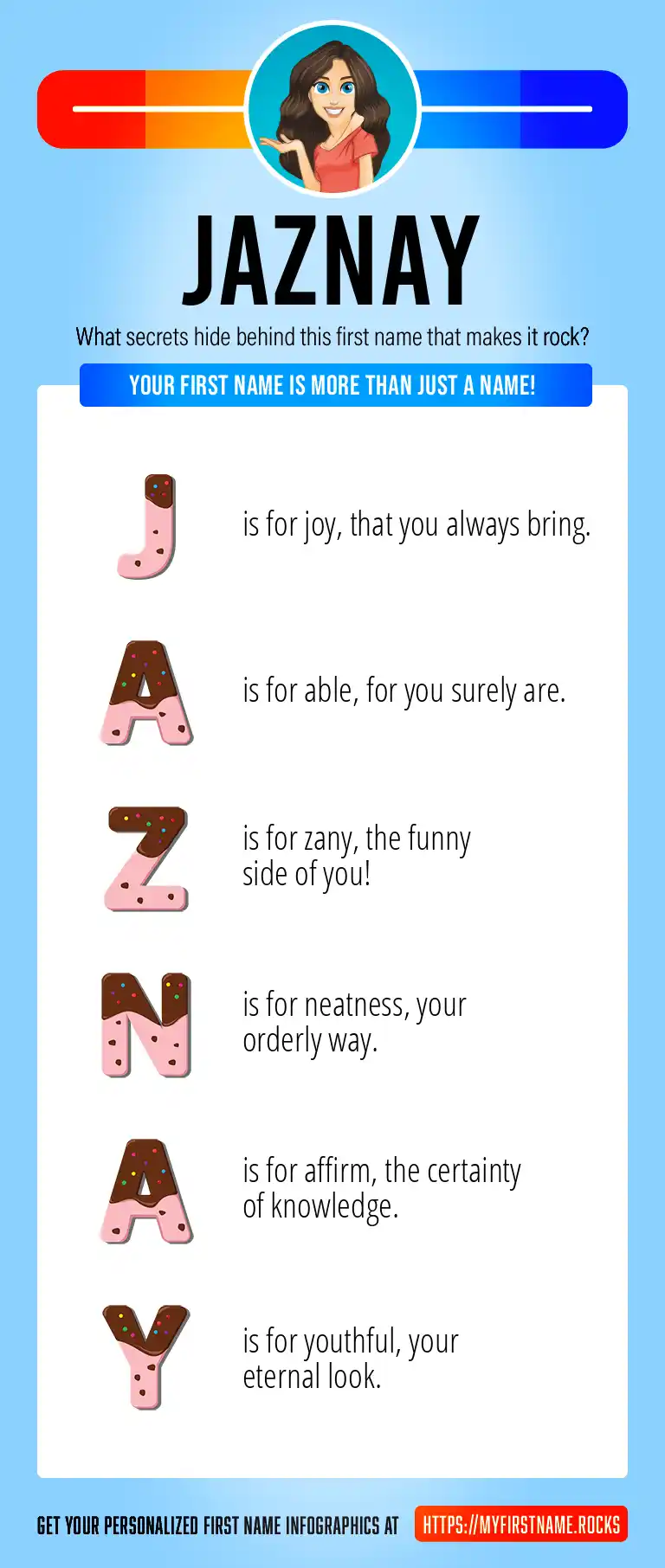 JAZNAY

What secrets hide behind this first name that makes it rock?

YOUR FIRST NAME IS MORE THAN JUST A NAME!

J is for joy, that you always bring.

A is for able, for you surely are.

Z is for zany, the funny side of you!

N is for neatness, your orderly way.

A is for affirm, the certainty of knowledge.

Y is for youthful, your eternal look.

GET YOUR PERSONALIZED FIRST NAME INFOGRAPHICS AT HTTPS://MYFIRSTNAME.ROCKS