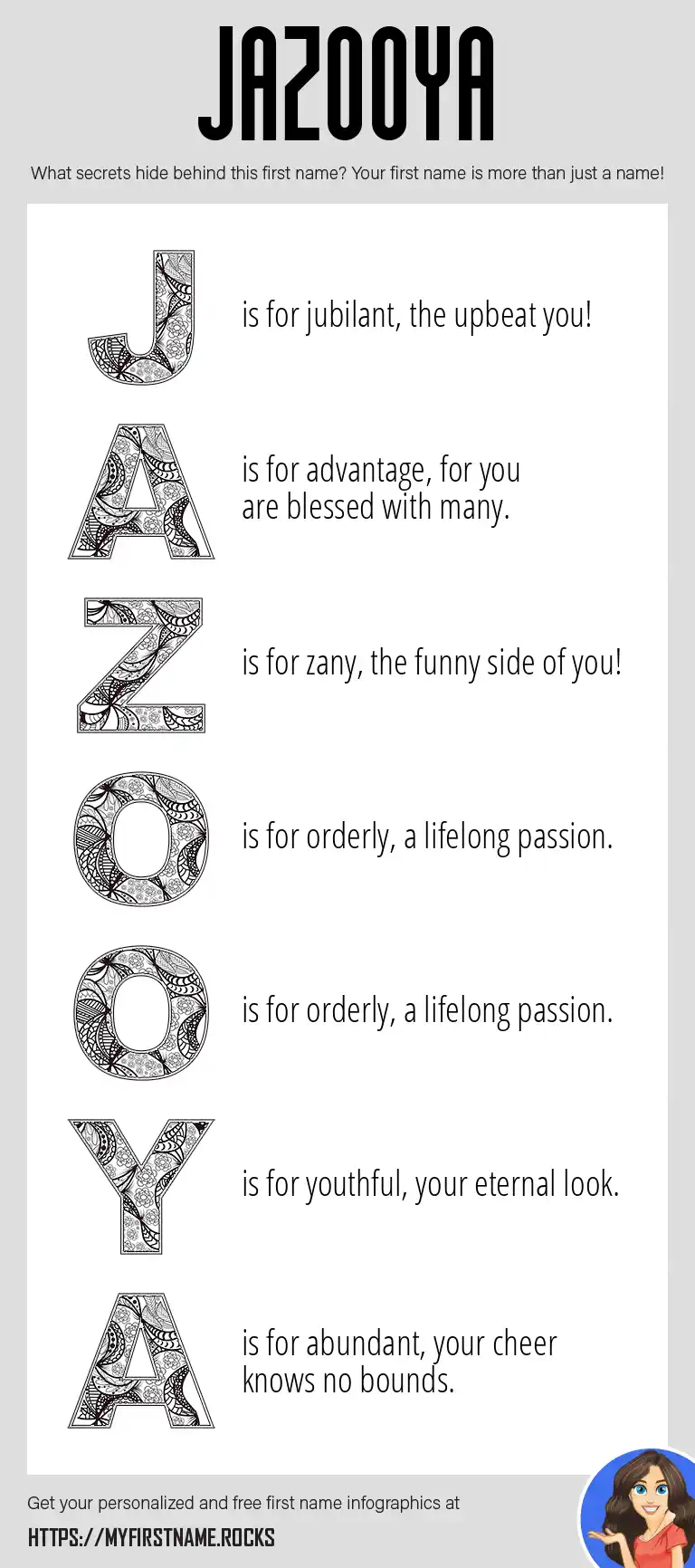 JAZOOYA

What secrets hide behind this first name? Your first name is more than just a name!

J is for jubilant, the upbeat you!

A is for advantage, for you are blessed with many.

Z is for zany, the funny side of you!

O is for orderly, a lifelong passion.

O is for orderly, a lifelong passion.

Y is for youthful, your eternal look.

A is for abundant, your cheer knows no bounds.

Get your personalized and free first name infographics at

HTTPS://MYFIRSTNAME.ROCKS