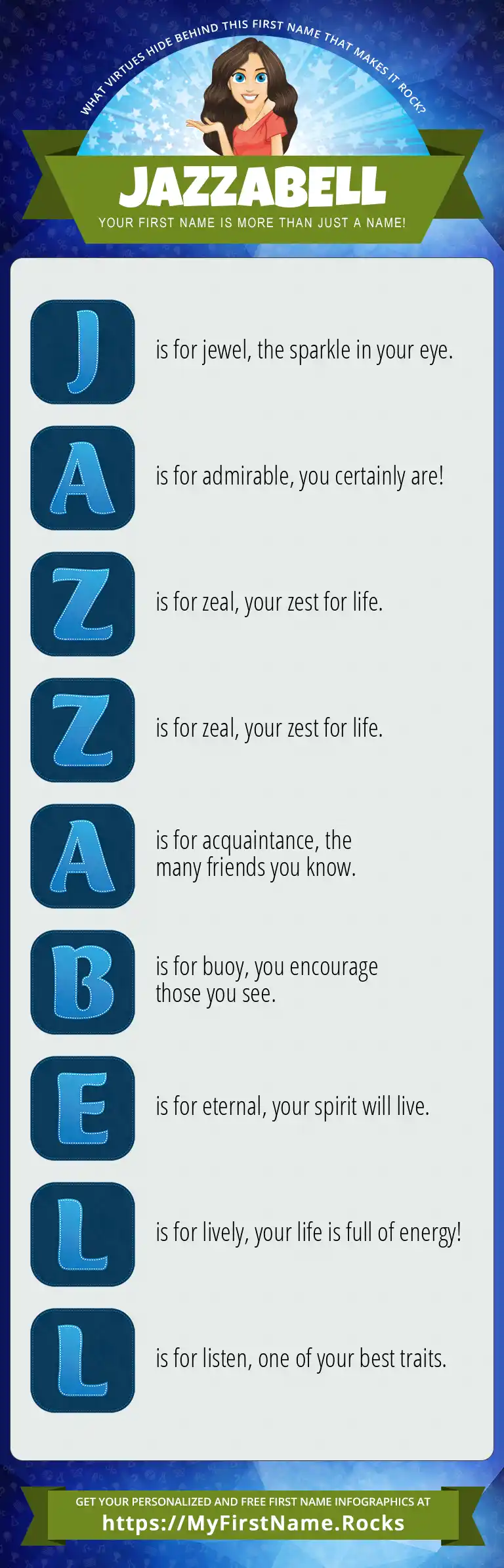 WHAT VIRTUES HIDE BEHIND THIS FIRST NAME THAT MAKES IT ROCK?

JAZZABELL

YOUR FIRST NAME IS MORE THAN JUST A NAME!

J is for jewel, the sparkle in your eye.

A is for admirable, you certainly are!

Z is for zeal, your zest for life.

Z is for zeal, your zest for life.

A is for acquaintance, the many friends you know.

B is for buoy, you encourage those you see.

E is for eternal, your spirit will live.

L is for lively, your life is full of energy!

L is for listen, one of your best traits.

GET YOUR PERSONALIZED AND FREE FIRST NAME INFOGRAPHICS AT

https://MyFirstName.Rocks