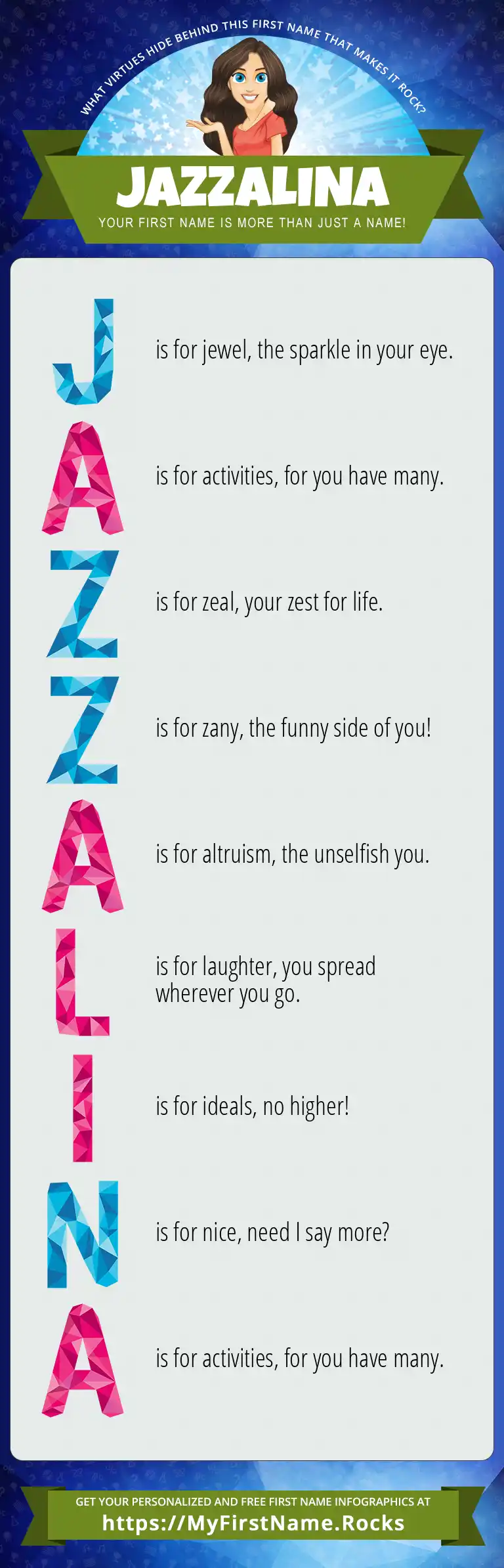 WHAT VIRTUES HIDE BEHIND THIS FIRST NAME THAT MAKES IT ROCK?

JAZZALINA

YOUR FIRST NAME IS MORE THAN JUST A NAME!

J is for jewel, the sparkle in your eye.

A is for activities, for you have many.

Z is for zeal, your zest for life.

Z is for zany, the funny side of you!

A is for altruism, the unselfish you.

L is for laughter, you spread wherever you go.

I is for ideals, no higher!

N is for nice, need I say more?

A is for activities, for you have many.

GET YOUR PERSONALIZED AND FREE FIRST NAME INFOGRAPHICS AT
https://MyFirstName.Rocks