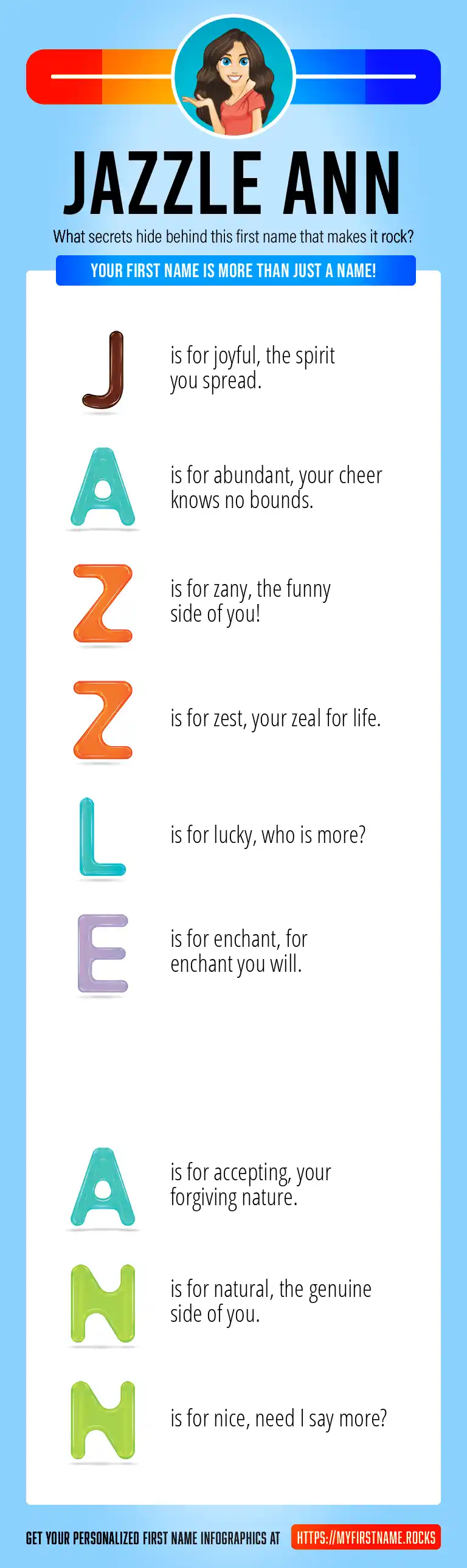 JAZZLE ANN

What secrets hide behind this first name that makes it rock?

YOUR FIRST NAME IS MORE THAN JUST A NAME!

J is for joyful, the spirit you spread.

A is for abundant, your cheer knows no bounds.

Z is for zany, the funny side of you!

Z is for zest, your zeal for life.

L is for lucky, who is more?

E is for enchant, for enchant you will.

A is for accepting, your forgiving nature.

N is for natural, the genuine side of you.

N is for nice, need I say more?

GET YOUR PERSONALIZED FIRST NAME INFOGRAPHICS AT HTTPS://MYFIRSTNAME.ROCKS