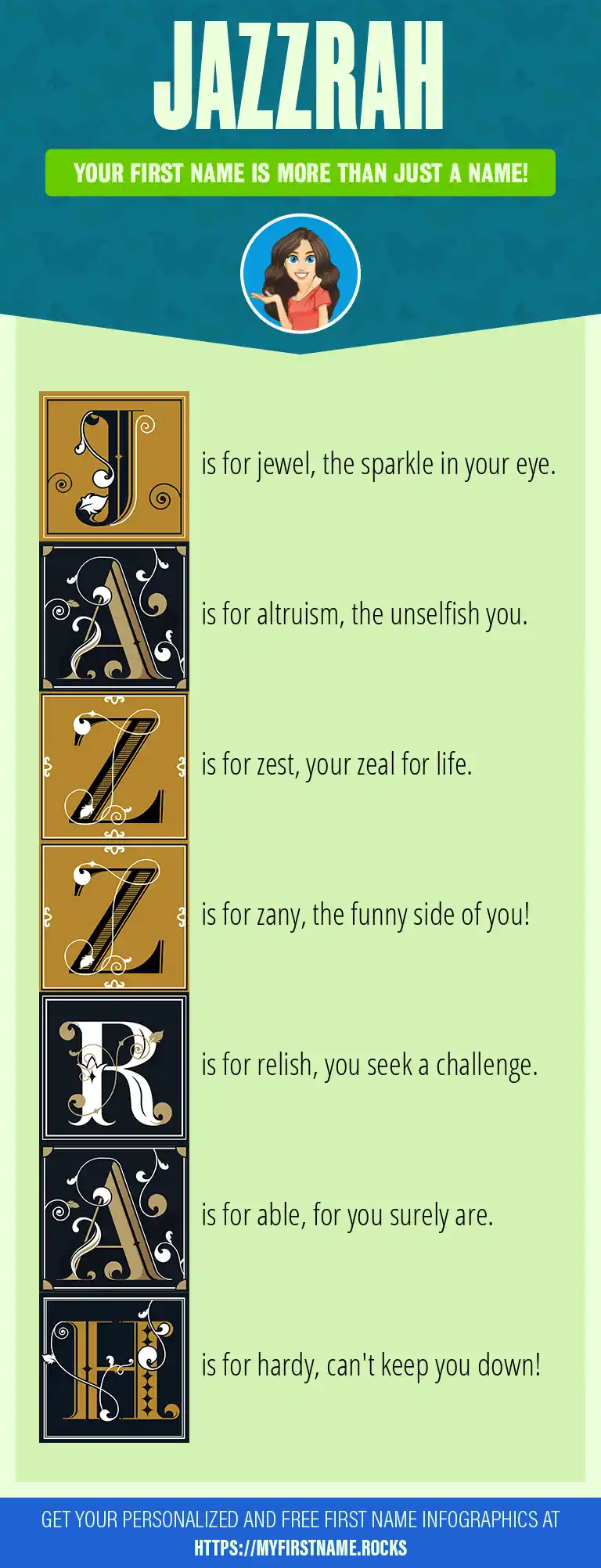 JAZZRAH

YOUR FIRST NAME IS MORE THAN JUST A NAME!

J is for jewel, the sparkle in your eye.

A is for altruism, the unselfish you.

Z is for zest, your zeal for life.

Z is for zany, the funny side of you!

R is for relish, you seek a challenge.

A is for able, for you surely are.

H is for hardy, can't keep you down!

GET YOUR PERSONALIZED AND FREE FIRST NAME INFOGRAPHICS AT HTTPS://MYFIRSTNAME.ROCKS