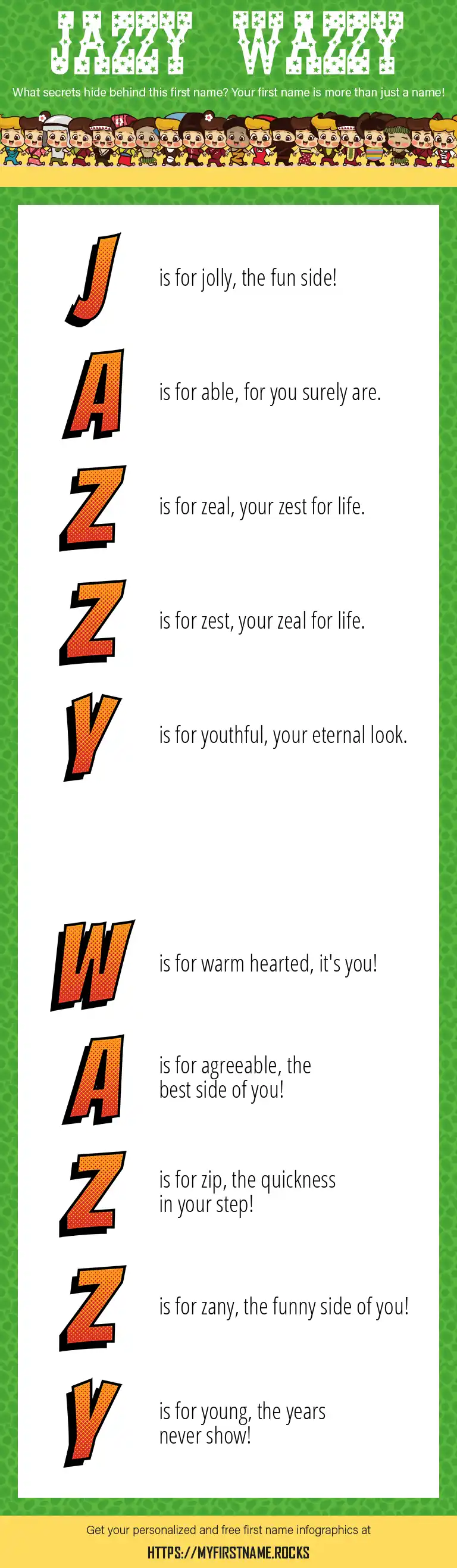 JAZZY WAZZY

What secrets hide behind this first name? Your first name is more than just a name!

J is for jolly, the fun side!

A is for able, for you surely are.

Z is for zeal, your zest for life.

Z is for zest, your zeal for life.

Y is for youthful, your eternal look.

W is for warm hearted, it's you!

A is for agreeable, the best side of you!

Z is for zip, the quickness in your step!

Z is for zany, the funny side of you!

Y is for young, the years never show!

Get your personalized and free first name infographics at

HTTPS://MYFIRSTNAME.ROCKS