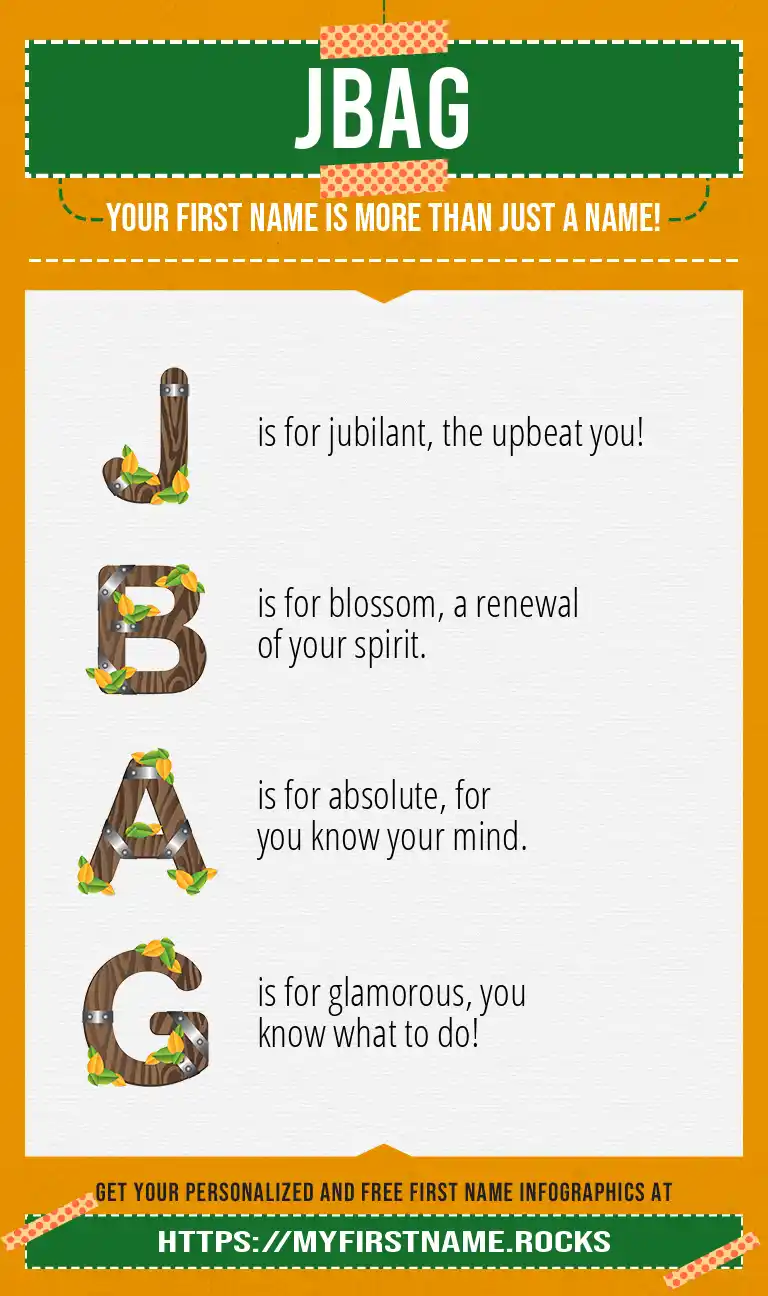 JBAG

YOUR FIRST NAME IS MORE THAN JUST A NAME!

J is for jubilant, the upbeat you!

B is for blossom, a renewal of your spirit.

A is for absolute, for you know your mind.

G is for glamorous, you know what to do!

GET YOUR PERSONALIZED AND FREE FIRST NAME INFOGRAPHICS AT

HTTPS://MYFIRSTNAME.ROCKS