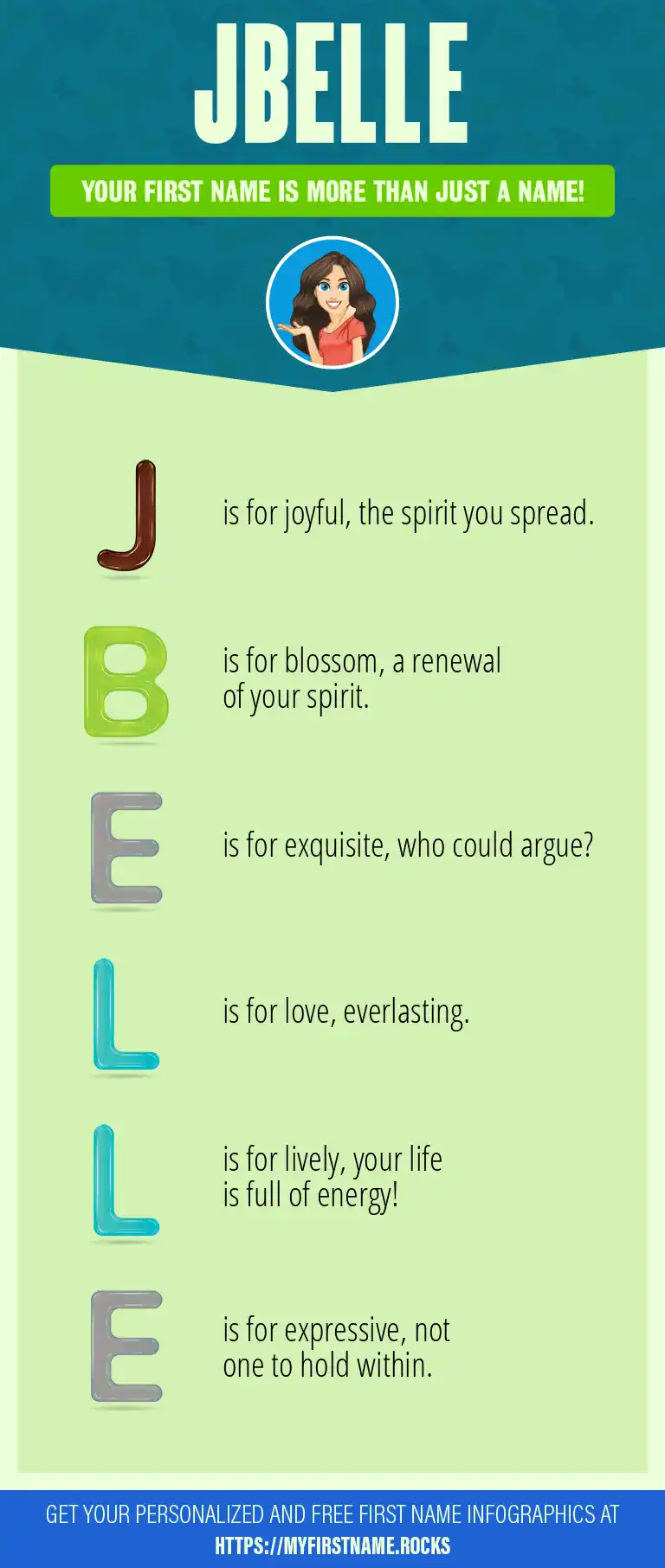 JBELLE

YOUR FIRST NAME IS MORE THAN JUST A NAME!

J is for joyful, the spirit you spread.

B is for blossom, a renewal of your spirit.

E is for exquisite, who could argue?

L is for love, everlasting.

L is for lively, your life is full of energy!

E is for expressive, not one to hold within.

GET YOUR PERSONALIZED AND FREE FIRST NAME INFOGRAPHICS AT HTTPS://MYFIRSTNAME.ROCKS