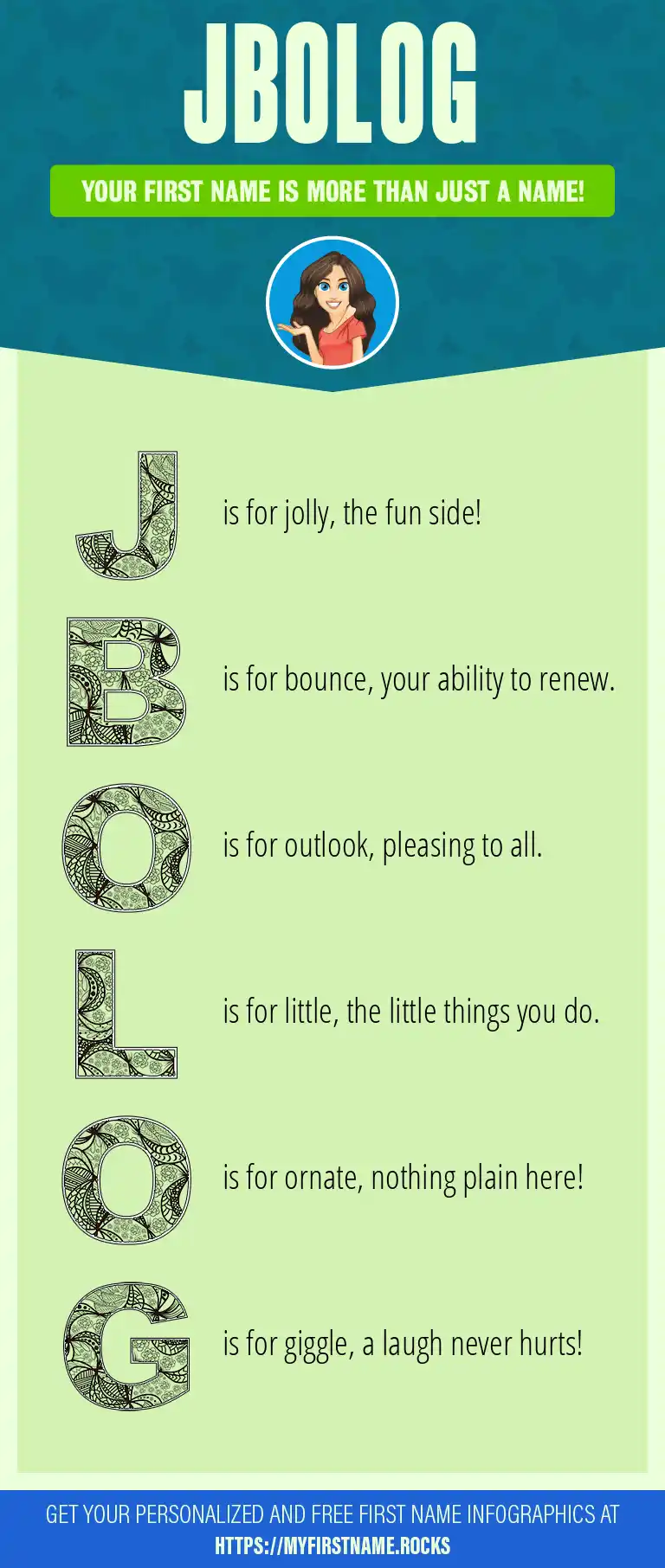 JBOLOG

YOUR FIRST NAME IS MORE THAN JUST A NAME!

J is for jolly, the fun side!

B is for bounce, your ability to renew.

O is for outlook, pleasing to all.

L is for little, the little things you do.

O is for ornate, nothing plain here!

G is for giggle, a laugh never hurts!

GET YOUR PERSONALIZED AND FREE FIRST NAME INFOGRAPHICS AT HTTPS://MYFIRSTNAME.ROCKS