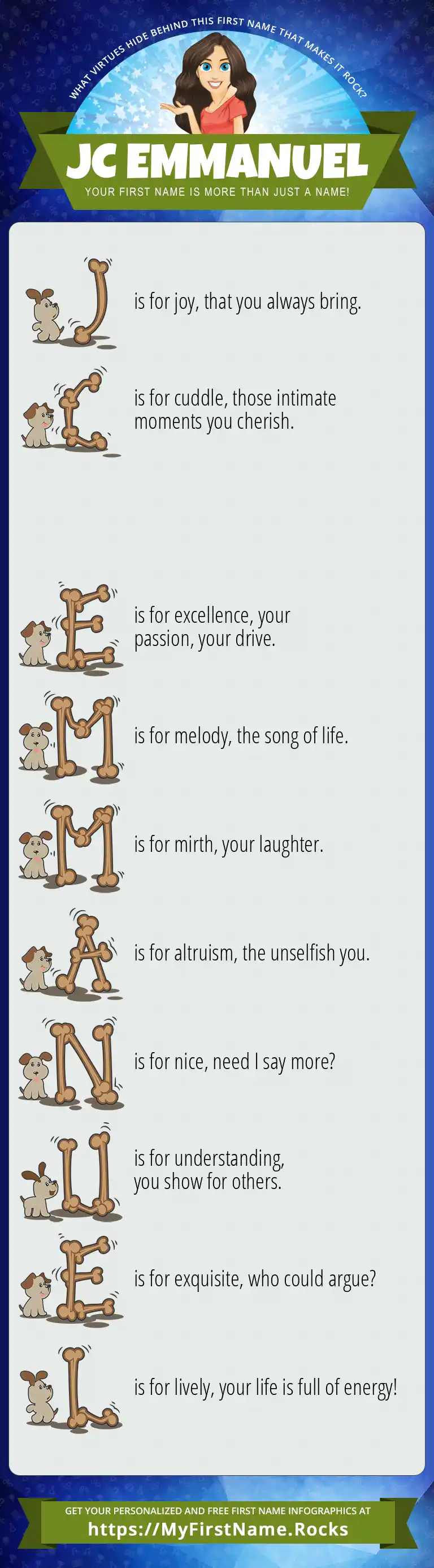 WHAT VIRTUES HIDE BEHIND THIS FIRST NAME THAT MAKES IT ROCK?

JC EMMANUEL

YOUR FIRST NAME IS MORE THAN JUST A NAME!

J is for joy, that you always bring.

C is for cuddle, those intimate moments you cherish.

E is for excellence, your passion, your drive.

M is for melody, the song of life.

M is for mirth, your laughter.

A is for altruism, the unselfish you.

N is for nice, need I say more?

U is for understanding, you show for others.

E is for exquisite, who could argue?

L is for lively, your life is full of energy!

GET YOUR PERSONALIZED AND FREE FIRST NAME INFOGRAPHICS AT
https://MyFirstName.Rocks