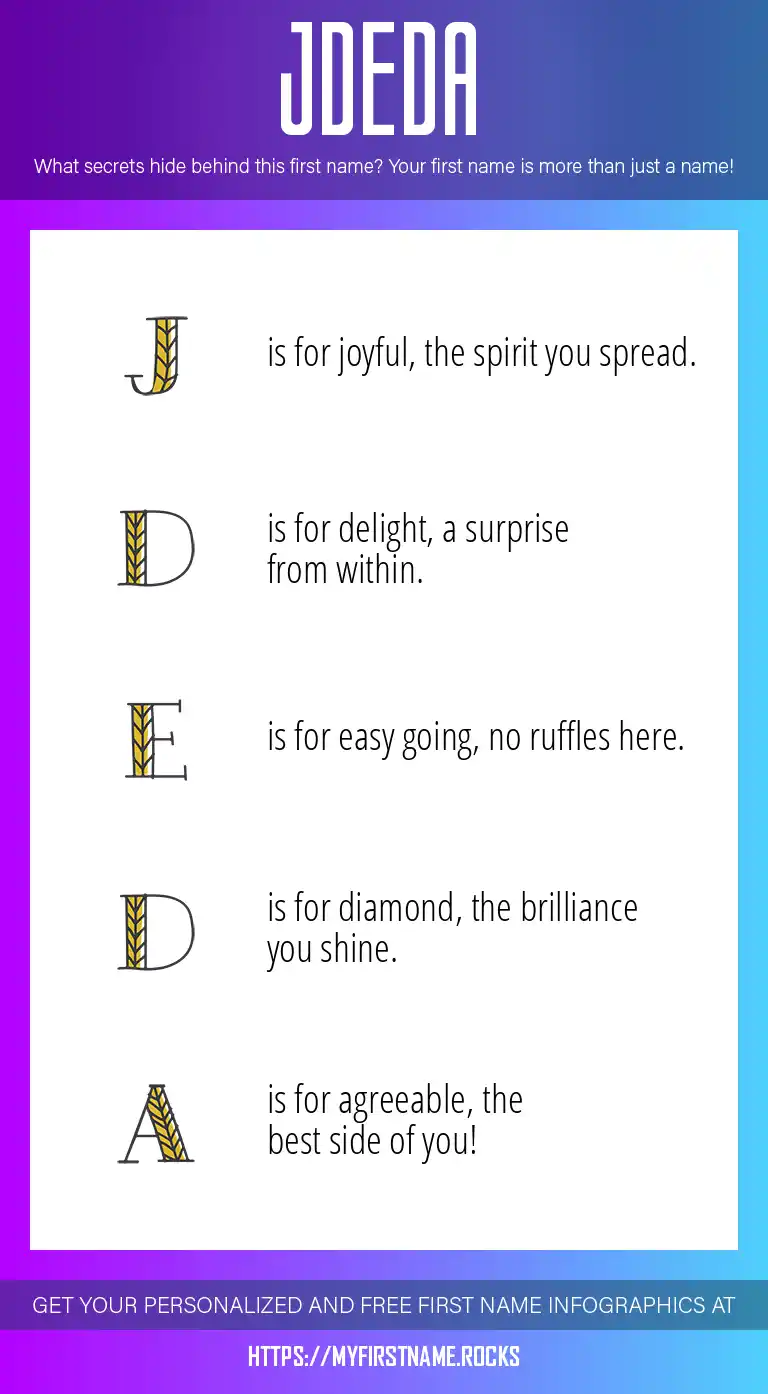 JDEDA

What secrets hide behind this first name? Your first name is more than just a name!

J is for joyful, the spirit you spread.

D is for delight, a surprise from within.

E is for easy going, no ruffles here.

D is for diamond, the brilliance you shine.

A is for agreeable, the best side of you!

GET YOUR PERSONALIZED AND FREE FIRST NAME INFOGRAPHICS AT

HTTPS://MYFIRSTNAME.ROCKS