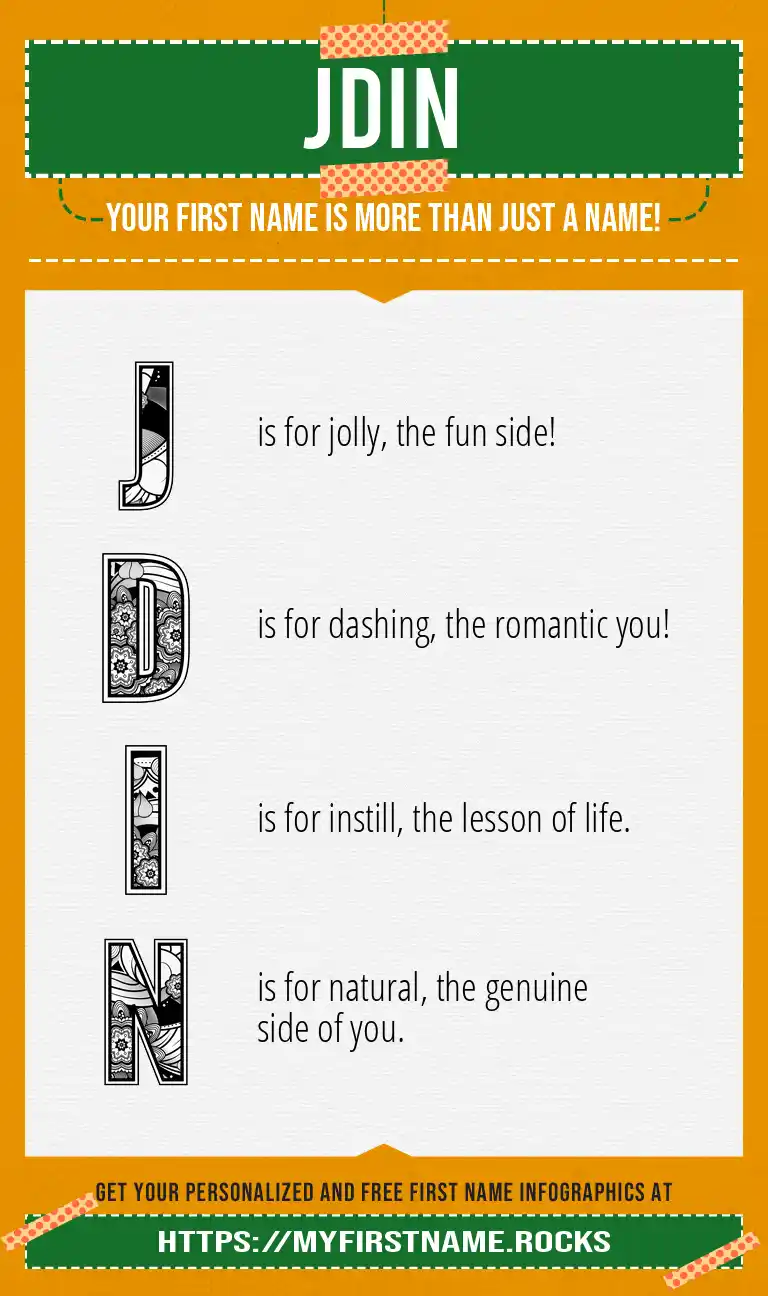 JDIN

YOUR FIRST NAME IS MORE THAN JUST A NAME!

J is for jolly, the fun side!

D is for dashing, the romantic you!

I is for instill, the lesson of life.

N is for natural, the genuine side of you.

GET YOUR PERSONALIZED AND FREE FIRST NAME INFOGRAPHICS AT

HTTPS://MYFIRSTNAME.ROCKS