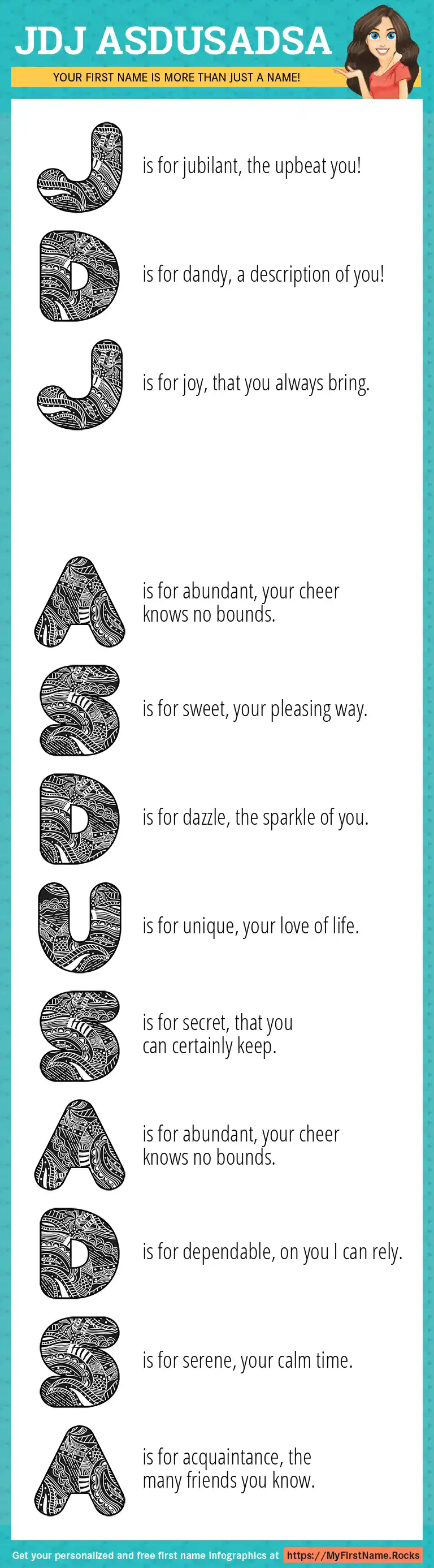 JDJ ASDUSADSA

YOUR FIRST NAME IS MORE THAN JUST A NAME!

J is for jubilant, the upbeat you!

D is for dandy, a description of you!

J is for joy, that you always bring.

A is for abundant, your cheer knows no bounds.

S is for sweet, your pleasing way.

D is for dazzle, the sparkle of you.

U is for unique, your love of life.

S is for secret, that you can certainly keep.

A is for abundant, your cheer knows no bounds.

D is for dependable, on you I can rely.

S is for serene, your calm time.

A is for acquaintance, the many friends you know.

Get your personalized and free first name infographics at https://MyFirstName.Rocks