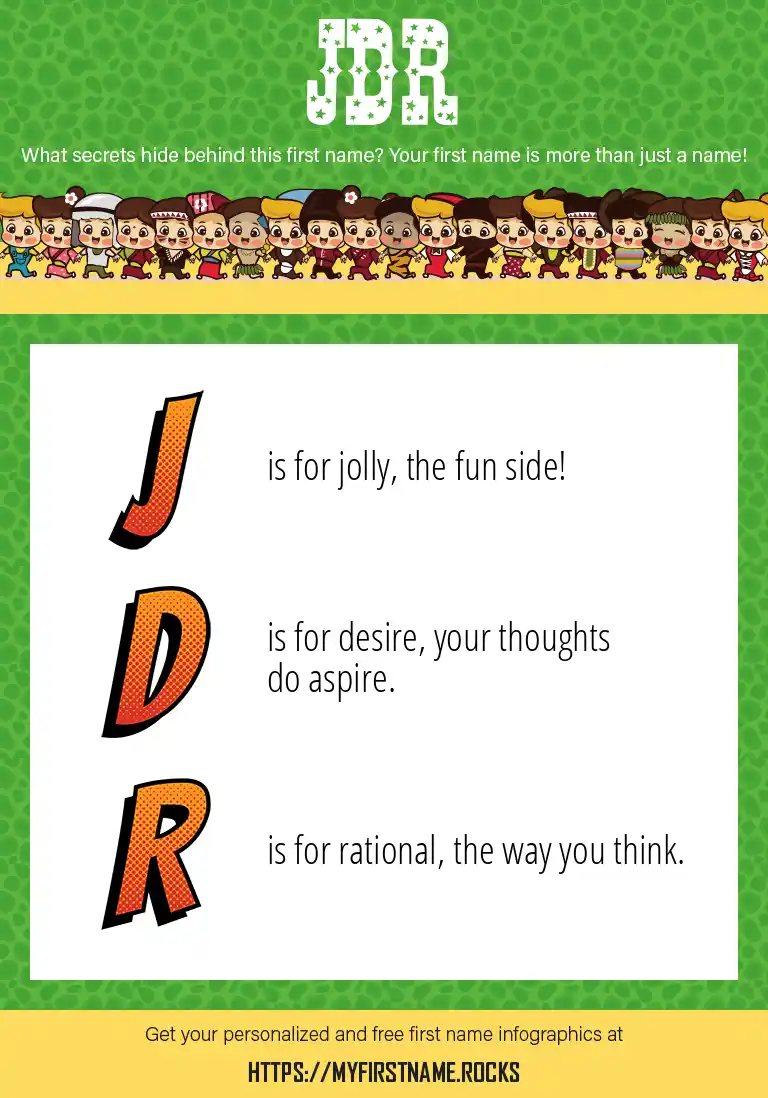 JDR

What secrets hide behind this first name? Your first name is more than just a name!

J is for jolly, the fun side!

D is for desire, your thoughts do aspire.

R is for rational, the way you think.

Get your personalized and free first name infographics at

HTTPS://MYFIRSTNAME.ROCKS