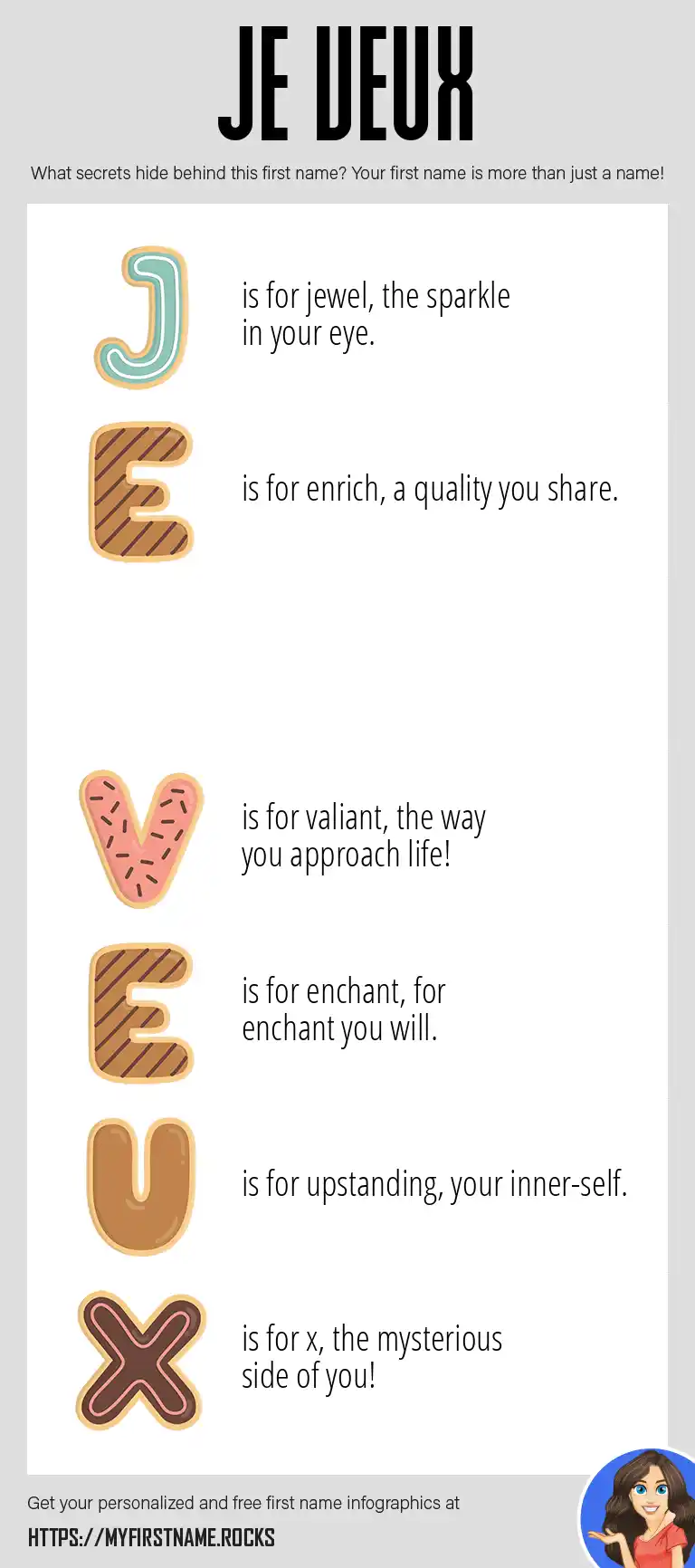 JE VEUX

What secrets hide behind this first name? Your first name is more than just a name!

J is for jewel, the sparkle in your eye.

E is for enrich, a quality you share.

V is for valiant, the way you approach life!

E is for enchant, for enchant you will.

U is for upstanding, your inner-self.

X is for x, the mysterious side of you!

Get your personalized and free first name infographics at

HTTPS://MYFIRSTNAME.ROCKS