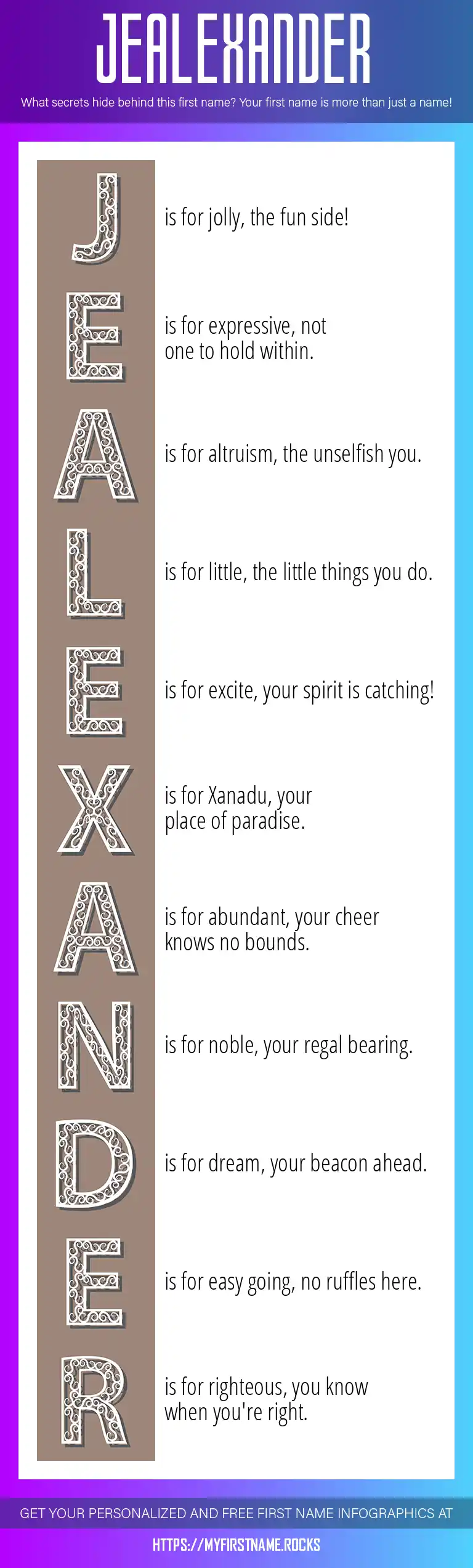 JEALEXANDER

What secrets hide behind this first name? Your first name is more than just a name!

J is for jolly, the fun side!

E is for expressive, not one to hold within.

A is for altruism, the unselfish you.

L is for little, the little things you do.

E is for excite, your spirit is catching!

X is for Xanadu, your place of paradise.

A is for abundant, your cheer knows no bounds.

N is for noble, your regal bearing.

D is for dream, your beacon ahead.

E is for easy going, no ruffles here.

R is for righteous, you know when you're right.

GET YOUR PERSONALIZED AND FREE FIRST NAME INFOGRAPHICS AT

HTTPS://MYFIRSTNAME.ROCKS