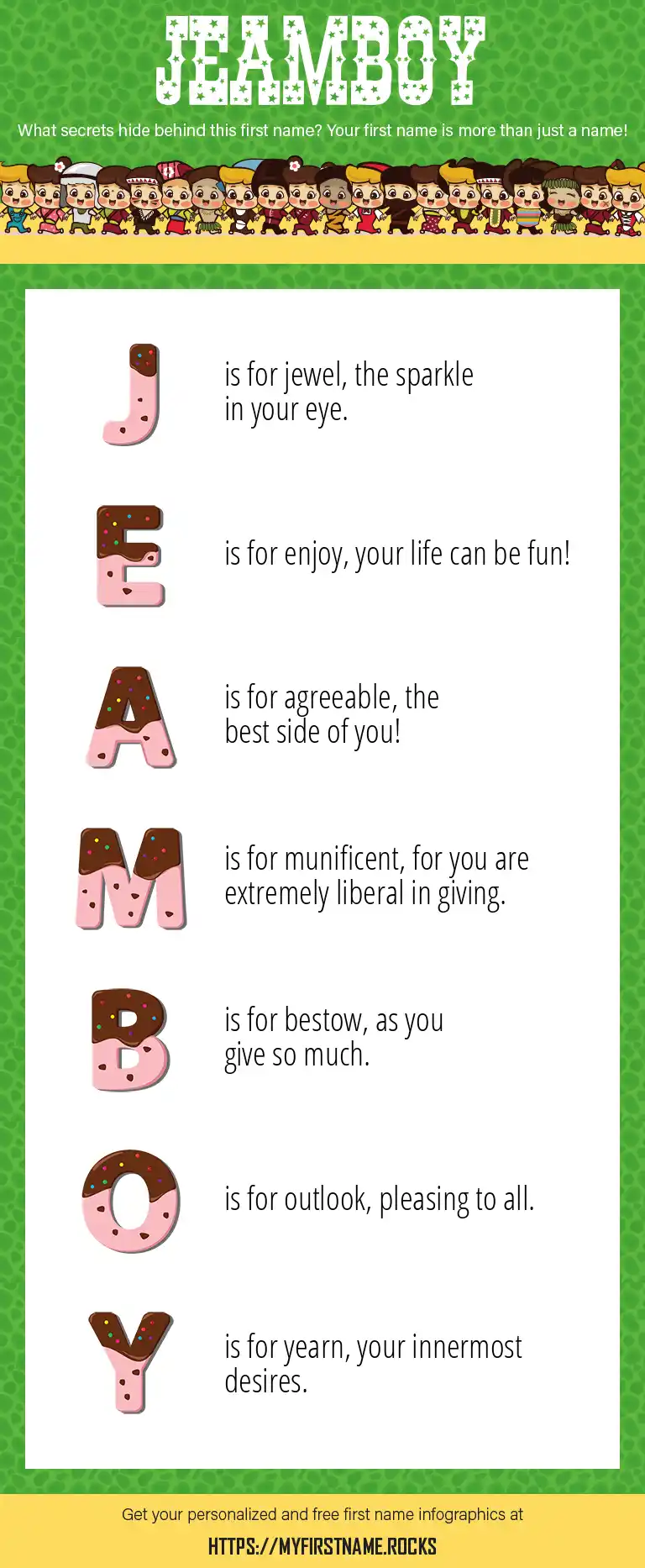 JEAMBOY

What secrets hide behind this first name? Your first name is more than just a name!

J is for jewel, the sparkle in your eye.

E is for enjoy, your life can be fun!

A is for agreeable, the best side of you!

M is for munificent, for you are extremely liberal in giving.

B is for bestow, as you give so much.

O is for outlook, pleasing to all.

Y is for yearn, your innermost desires.

Get your personalized and free first name infographics at

HTTPS://MYFIRSTNAME.ROCKS