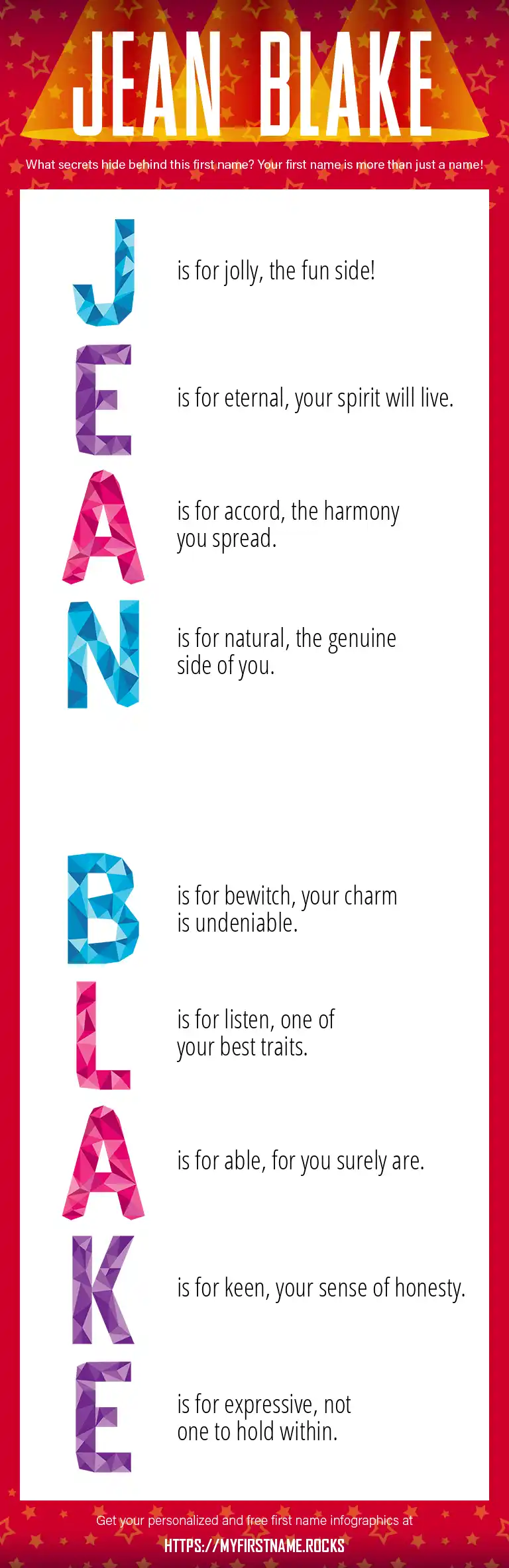 JEAN BLAKE

What secrets hide behind this first name? Your first name is more than just a name!

J is for jolly, the fun side!

E is for eternal, your spirit will live.

A is for accord, the harmony you spread.

N is for natural, the genuine side of you.

B is for bewitch, your charm is undeniable.

L is for listen, one of your best traits.

A is for able, for you surely are.

K is for keen, your sense of honesty.

E is for expressive, not one to hold within.

Get your personalized and free first name infographics at

HTTPS://MYFIRSTNAME.ROCKS