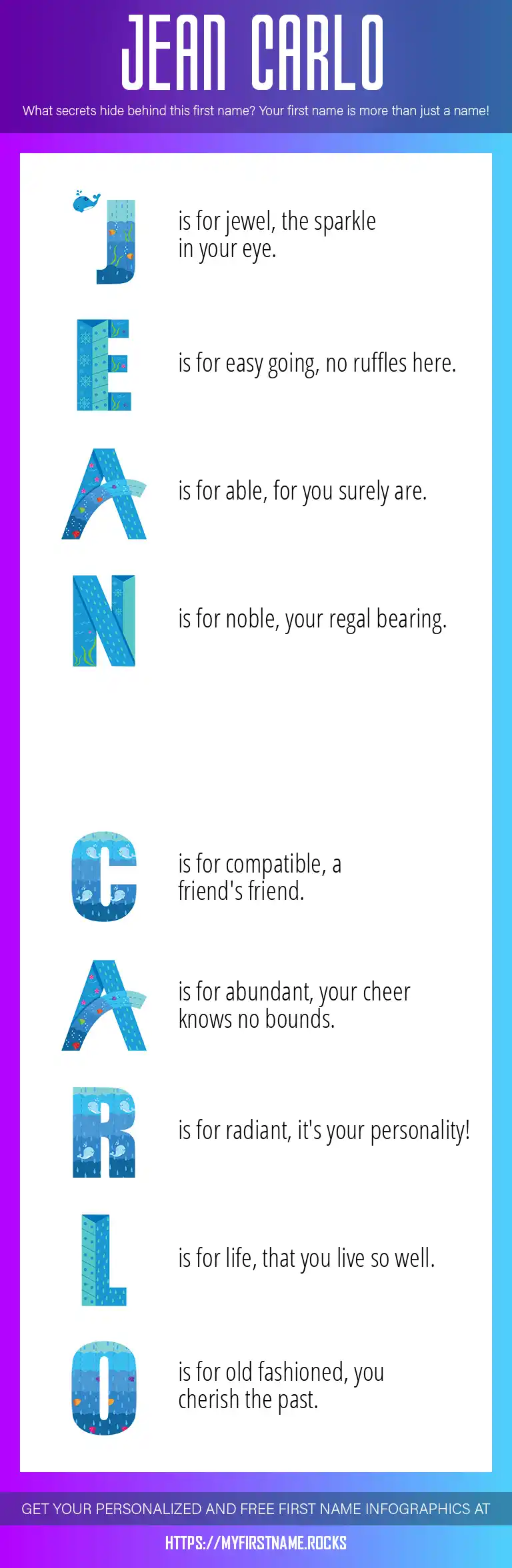 JEAN CARLO

What secrets hide behind this first name? Your first name is more than just a name!

J is for jewel, the sparkle in your eye.

E is for easy going, no ruffles here.

A is for able, for you surely are.

N is for noble, your regal bearing.

C is for compatible, a friend's friend.

A is for abundant, your cheer knows no bounds.

R is for radiant, it's your personality!

L is for life, that you live so well.

O is for old fashioned, you cherish the past.

GET YOUR PERSONALIZED AND FREE FIRST NAME INFOGRAPHICS AT

HTTPS://MYFIRSTNAME.ROCKS