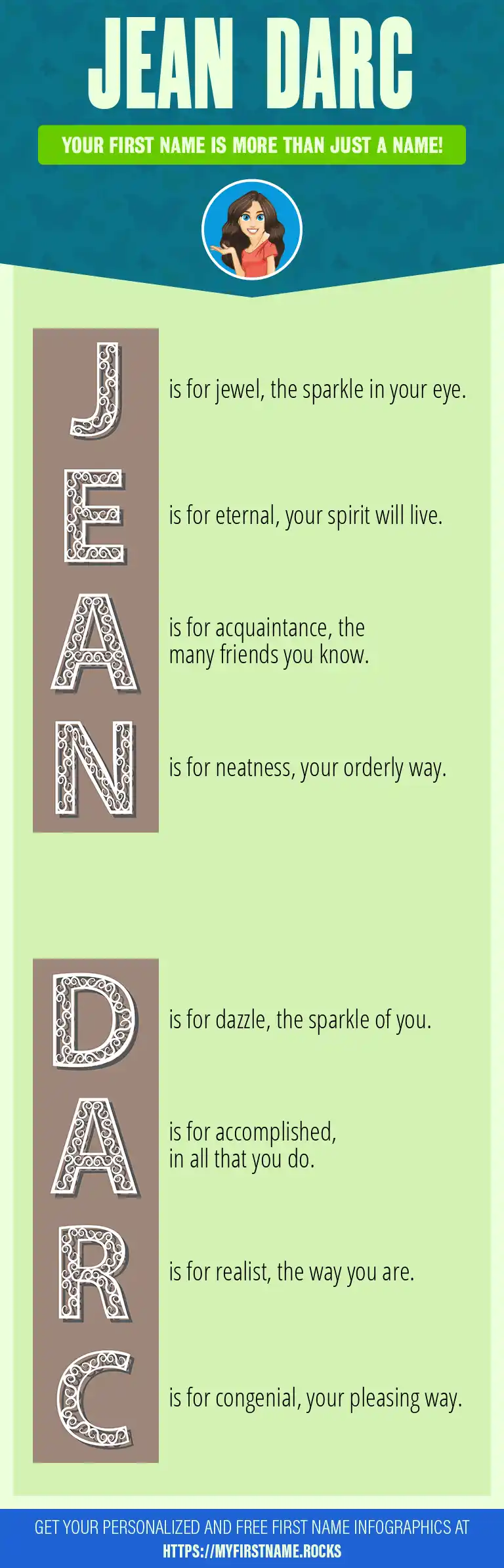 JEAN DARC

YOUR FIRST NAME IS MORE THAN JUST A NAME!

J is for jewel, the sparkle in your eye.

E is for eternal, your spirit will live.

A is for acquaintance, the many friends you know.

N is for neatness, your orderly way.

D is for dazzle, the sparkle of you.

A is for accomplished, in all that you do.

R is for realist, the way you are.

C is for congenial, your pleasing way.

GET YOUR PERSONALIZED AND FREE FIRST NAME INFOGRAPHICS AT HTTPS://MYFIRSTNAME.ROCKS