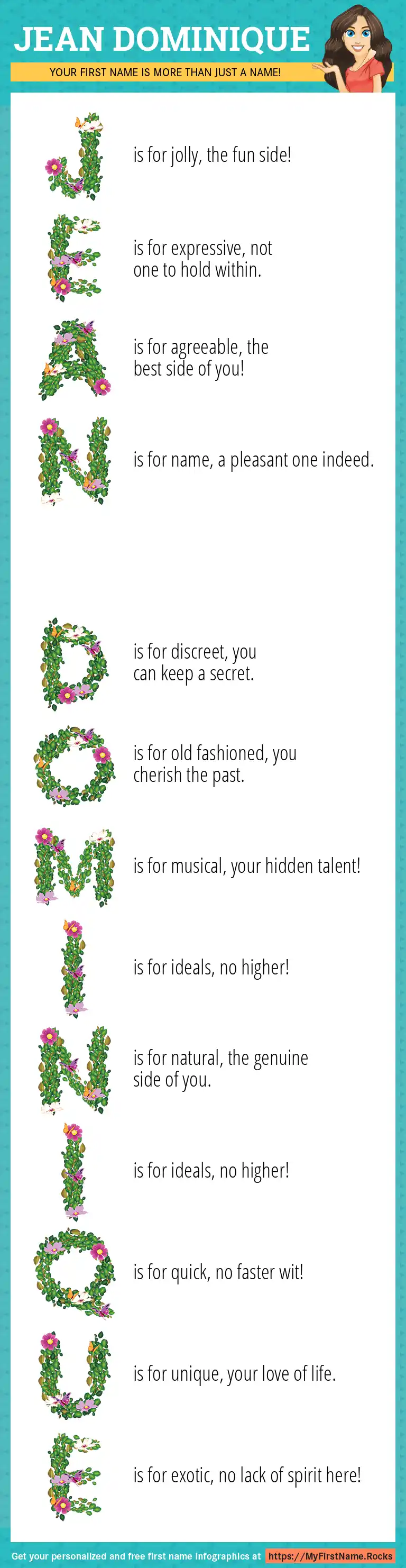 JEAN DOMINIQUE
YOUR FIRST NAME IS MORE THAN JUST A NAME!

J is for jolly, the fun side!

E is for expressive, not one to hold within.

A is for agreeable, the best side of you!

N is for name, a pleasant one indeed.

D is for discreet, you can keep a secret.

O is for old fashioned, you cherish the past.

M is for musical, your hidden talent!

I is for ideals, no higher!

N is for natural, the genuine side of you.

I is for ideals, no higher!

Q is for quick, no faster wit!

U is for unique, your love of life.

E is for exotic, no lack of spirit here!

Get your personalized and free first name infographics at https://MyFirstName.Rocks