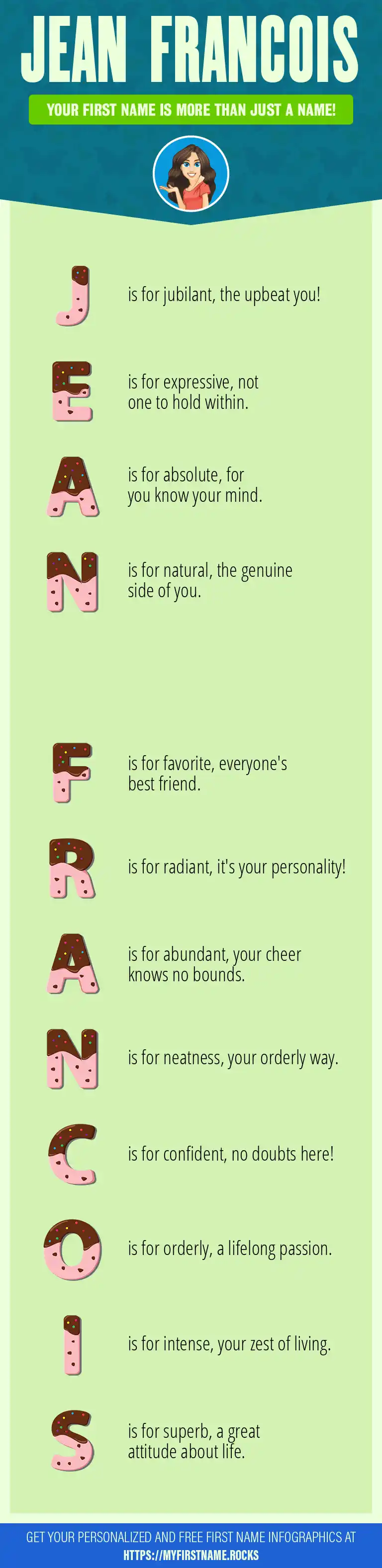 JEAN FRANCOIS

YOUR FIRST NAME IS MORE THAN JUST A NAME!

J is for jubilant, the upbeat you!

E is for expressive, not one to hold within.

A is for absolute, for you know your mind.

N is for natural, the genuine side of you.

F is for favorite, everyone's best friend.

R is for radiant, it's your personality!

A is for abundant, your cheer knows no bounds.

N is for neatness, your orderly way.

C is for confident, no doubts here!

O is for orderly, a lifelong passion.

I is for intense, your zest of living.

S is for superb, a great attitude about life.

GET YOUR PERSONALIZED AND FREE FIRST NAME INFOGRAPHICS AT
HTTPS://MYFIRSTNAME.ROCKS