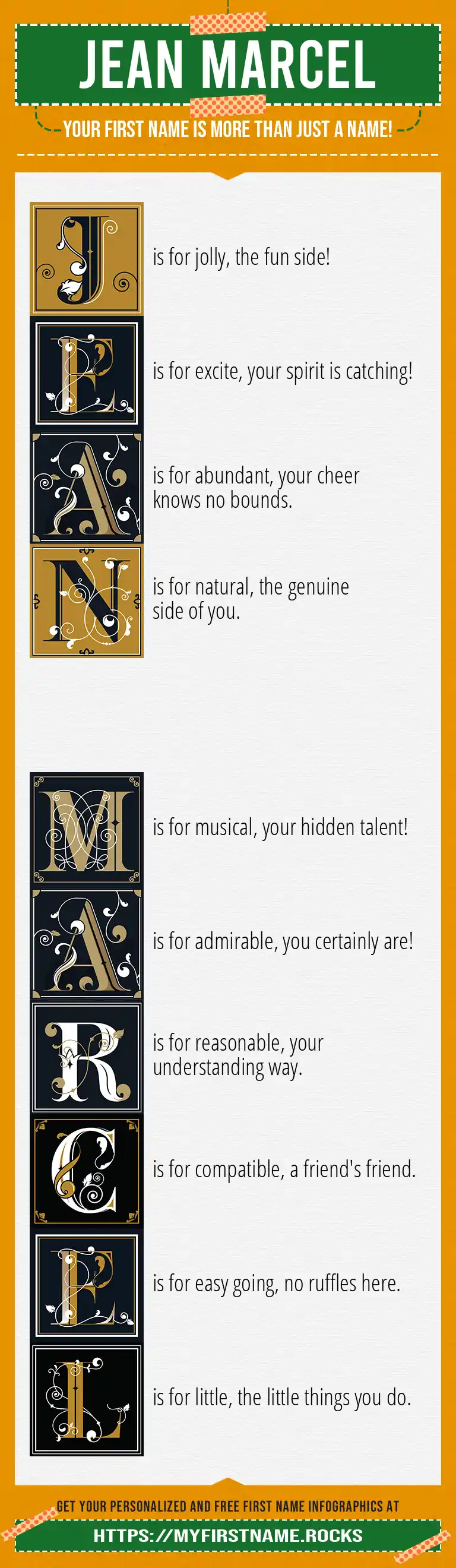 JEAN MARCEL

YOUR FIRST NAME IS MORE THAN JUST A NAME!

J is for jolly, the fun side!

E is for excite, your spirit is catching!

A is for abundant, your cheer knows no bounds.

N is for natural, the genuine side of you.

M is for musical, your hidden talent!

A is for admirable, you certainly are!

R is for reasonable, your understanding way.

C is for compatible, a friend's friend.

E is for easy going, no ruffles here.

L is for little, the little things you do.

GET YOUR PERSONALIZED AND FREE FIRST NAME INFOGRAPHICS AT

HTTPS://MYFIRSTNAME.ROCKS