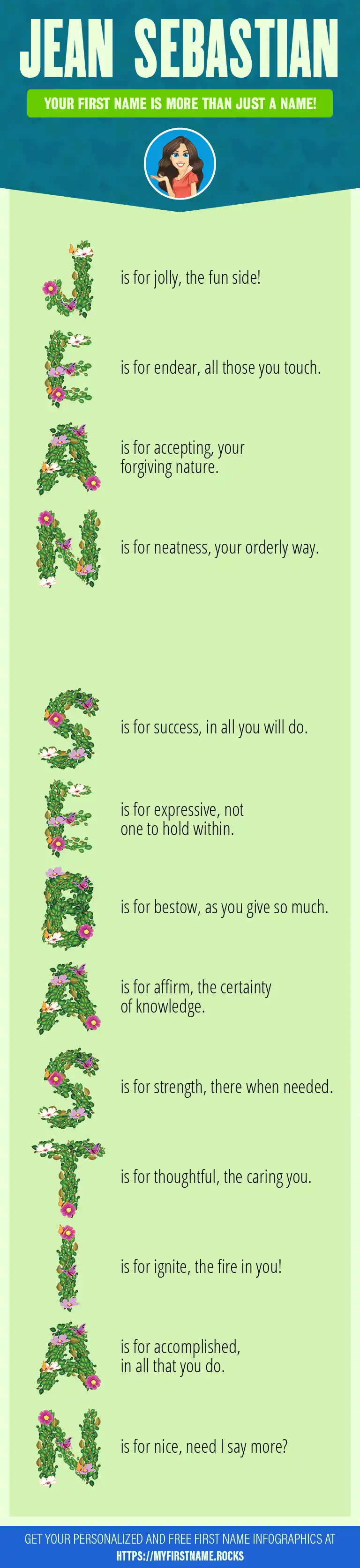 JEAN SEBASTIAN

YOUR FIRST NAME IS MORE THAN JUST A NAME!

J is for jolly, the fun side!

E is for endear, all those you touch.

A is for accepting, your forgiving nature.

N is for neatness, your orderly way.

S is for success, in all you will do.

E is for expressive, not one to hold within.

B is for bestow, as you give so much.

A is for affirm, the certainty of knowledge.

S is for strength, there when needed.

T is for thoughtful, the caring you.

I is for ignite, the fire in you!

A is for accomplished, in all that you do.

N is for nice, need I say more?

GET YOUR PERSONALIZED AND FREE FIRST NAME INFOGRAPHICS AT HTTPS://MYFIRSTNAME.ROCKS