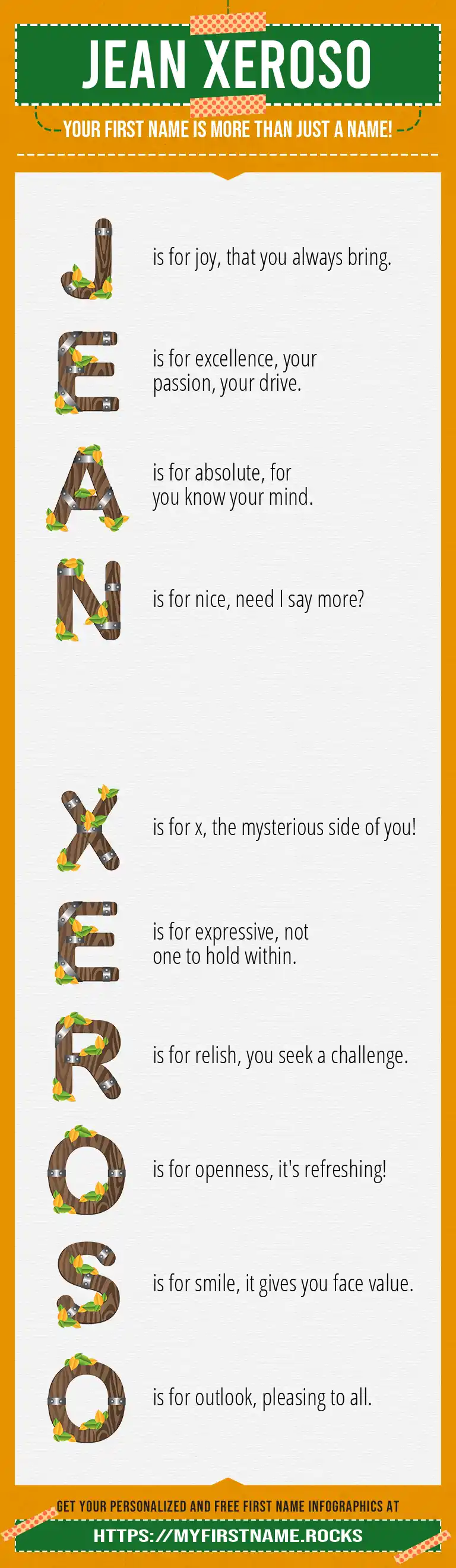 JEAN XEROSO

YOUR FIRST NAME IS MORE THAN JUST A NAME!

J is for joy, that you always bring.

E is for excellence, your passion, your drive.

A is for absolute, for you know your mind.

N is for nice, need I say more?

X is for x, the mysterious side of you!

E is for expressive, not one to hold within.

R is for relish, you seek a challenge.

O is for openness, it's refreshing!

S is for smile, it gives you face value.

O is for outlook, pleasing to all.

GET YOUR PERSONALIZED AND FREE FIRST NAME INFOGRAPHICS AT

HTTPS://MYFIRSTNAME.ROCKS