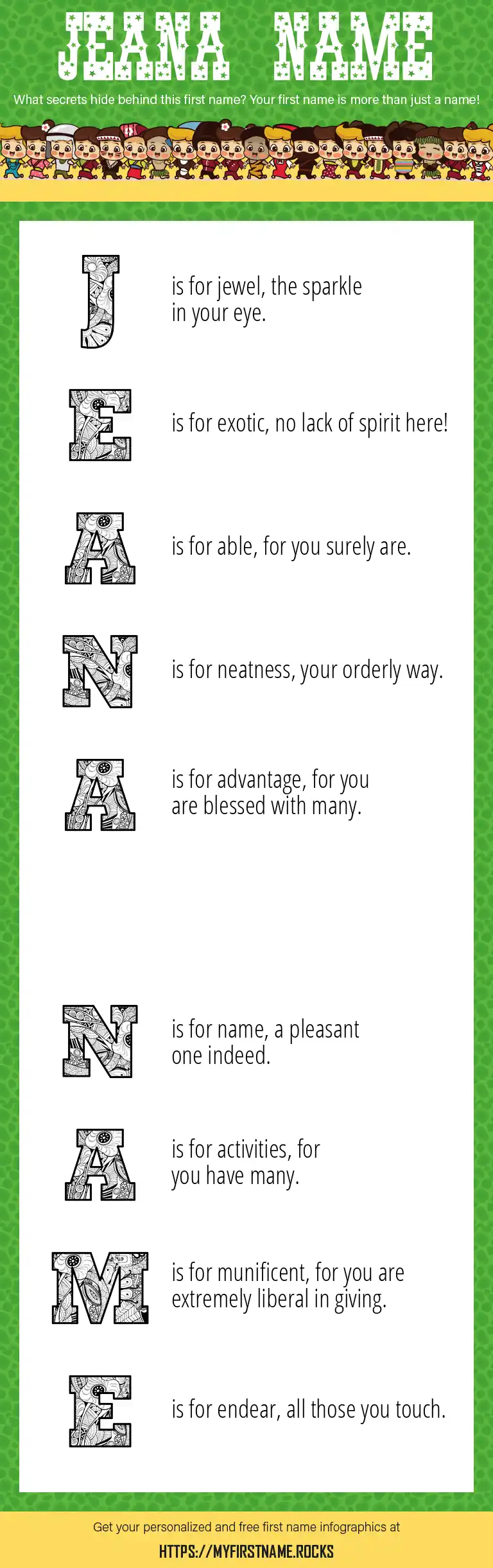 JEANA NAME

What secrets hide behind this first name? Your first name is more than just a name!

J is for jewel, the sparkle in your eye.

E is for exotic, no lack of spirit here!

A is for able, for you surely are.

N is for neatness, your orderly way.

A is for advantage, for you are blessed with many.

N is for name, a pleasant one indeed.

A is for activities, for you have many.

M is for munificent, for you are extremely liberal in giving.

E is for endear, all those you touch.

Get your personalized and free first name infographics at

HTTPS://MYFIRSTNAME.ROCKS