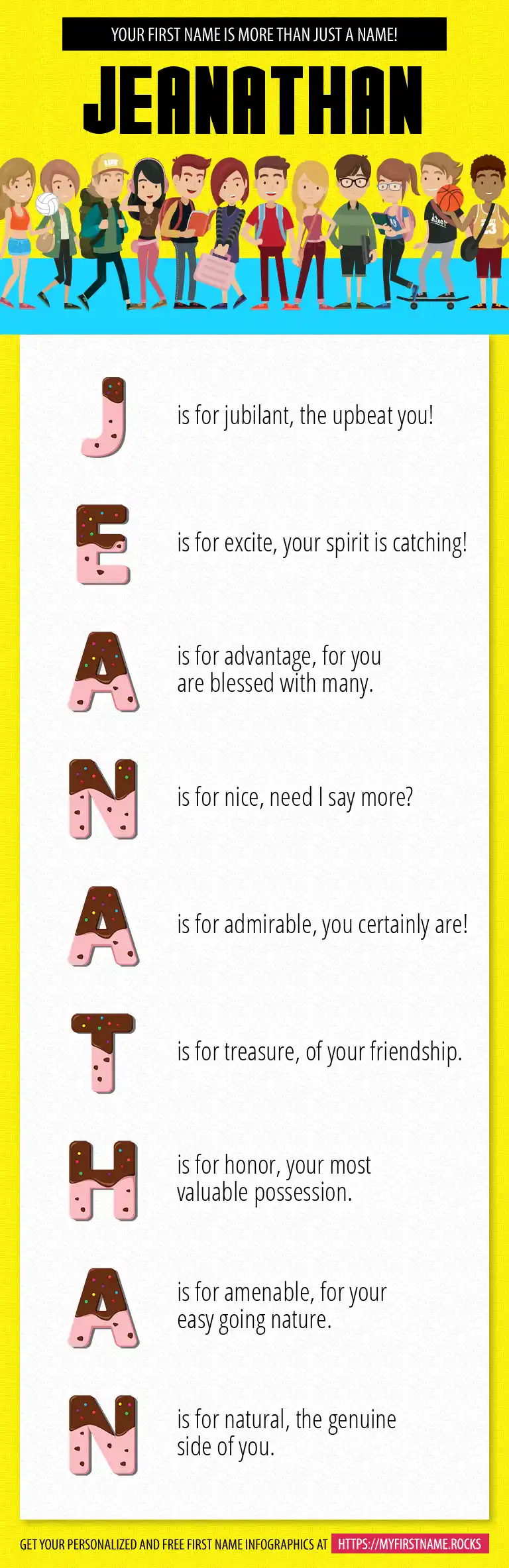 YOUR FIRST NAME IS MORE THAN JUST A NAME!

JEANATHAN

J is for jubilant, the upbeat you!

E is for excite, your spirit is catching!

A is for advantage, for you are blessed with many.

N is for nice, need I say more?

A is for admirable, you certainly are!

T is for treasure, of your friendship.

H is for honor, your most valuable possession.

A is for amenable, for your easy going nature.

N is for natural, the genuine side of you.

GET YOUR PERSONALIZED AND FREE FIRST NAME INFOGRAPHICS AT HTTPS://MYFIRSTNAME.ROCKS