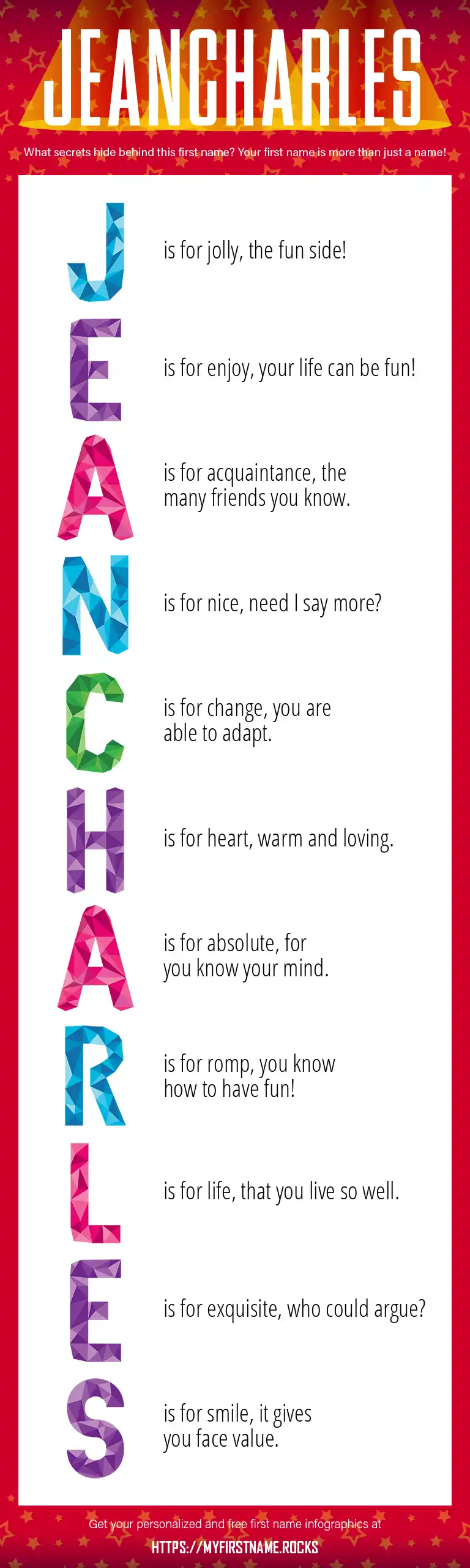 JEANCHARLES

What secrets hide behind this first name? Your first name is more than just a name!

J is for jolly, the fun side!

E is for enjoy, your life can be fun!

A is for acquaintance, the many friends you know.

N is for nice, need I say more?

C is for change, you are able to adapt.

H is for heart, warm and loving.

A is for absolute, for you know your mind.

R is for romp, you know how to have fun!

L is for life, that you live so well.

E is for exquisite, who could argue?

S is for smile, it gives you face value.

Get your personalized and free first name infographics at
HTTPS://MYFIRSTNAME.ROCKS